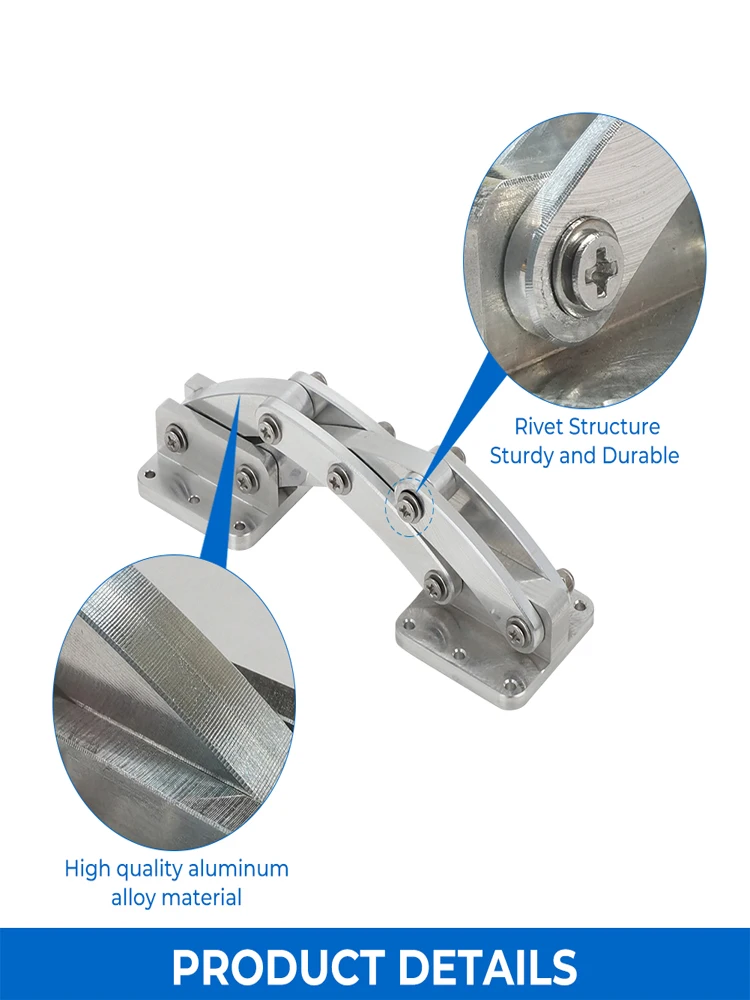 Rivet Structure
Sturdy and Durable

High quality aluminum alloy material

PRODUCT DETAILS