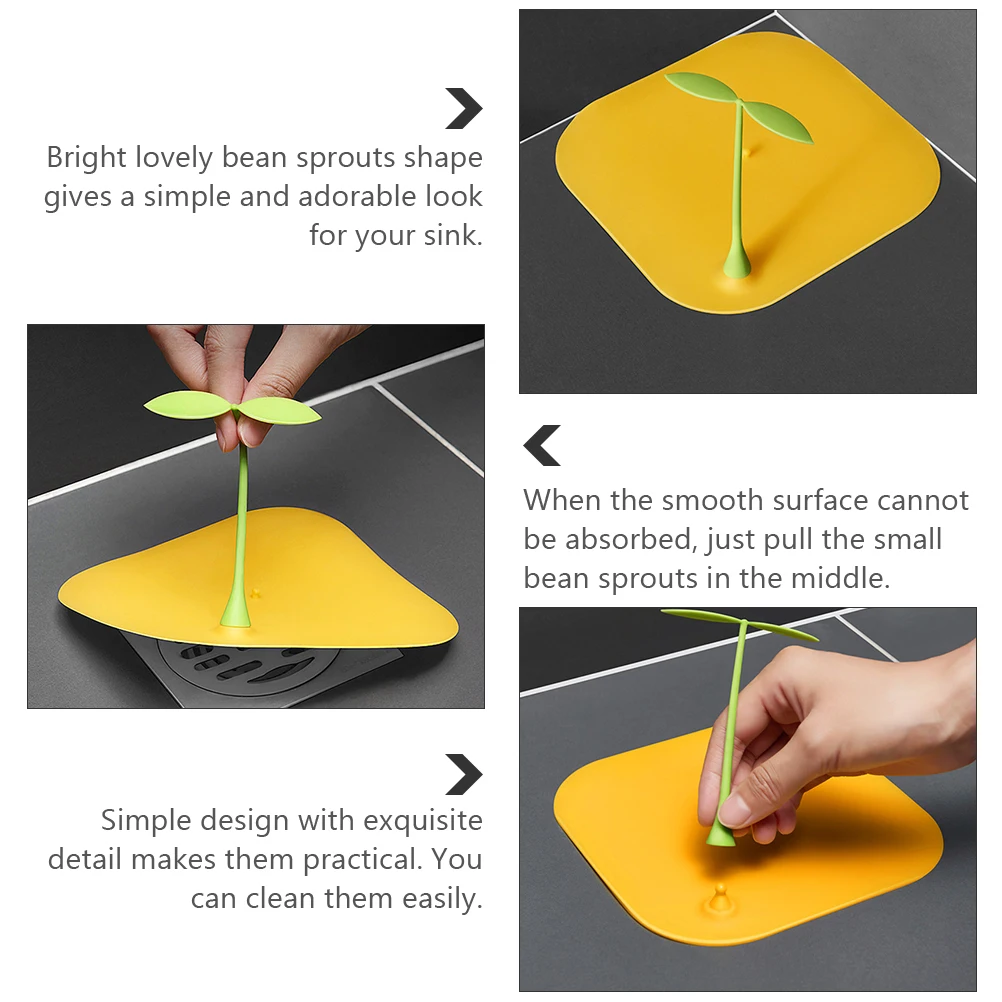 Bright lovely bean sprouts shape gives a simple and adorable look for your sink.

When the smooth surface cannot be absorbed, just pull the small bean sprouts in the middle.

Simple design with exquisite detail makes them practical. You can clean them easily.