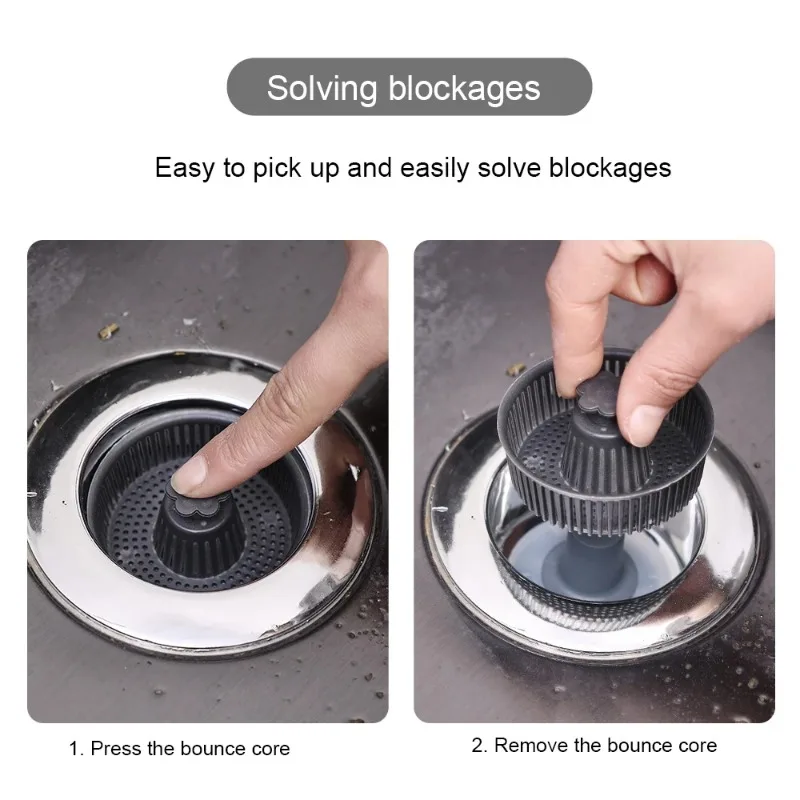 Solving blockages

Easy to pick up and easily solve blockages

1. Press the bounce core

2. Remove the bounce core