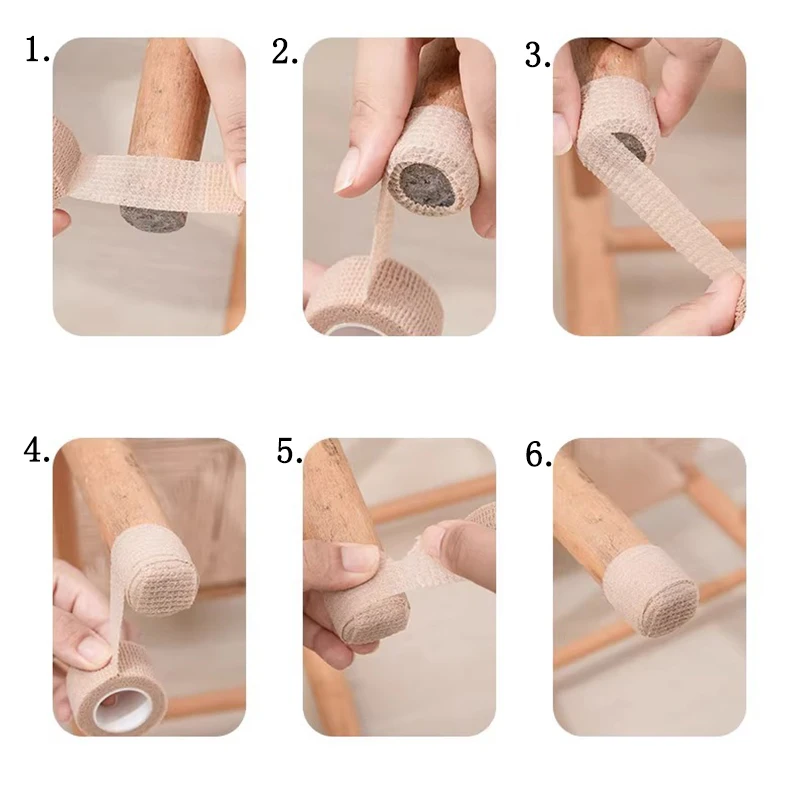 1.

2.

3.

4.

5.

6.