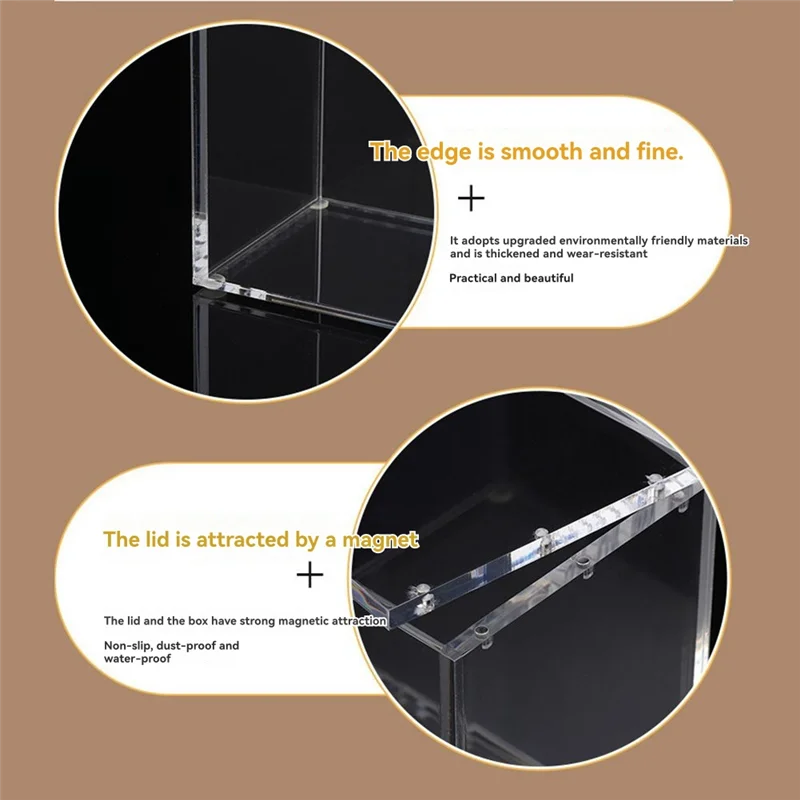 The edge is smooth and fine.

+

It adopts upgraded environmentally friendly materials and is thickened and wear-resistant

Practical and beautiful

The lid is attracted by a magnet

+

The lid and the box have strong magnetic attraction

Non-slip, dust-proof and water-proof