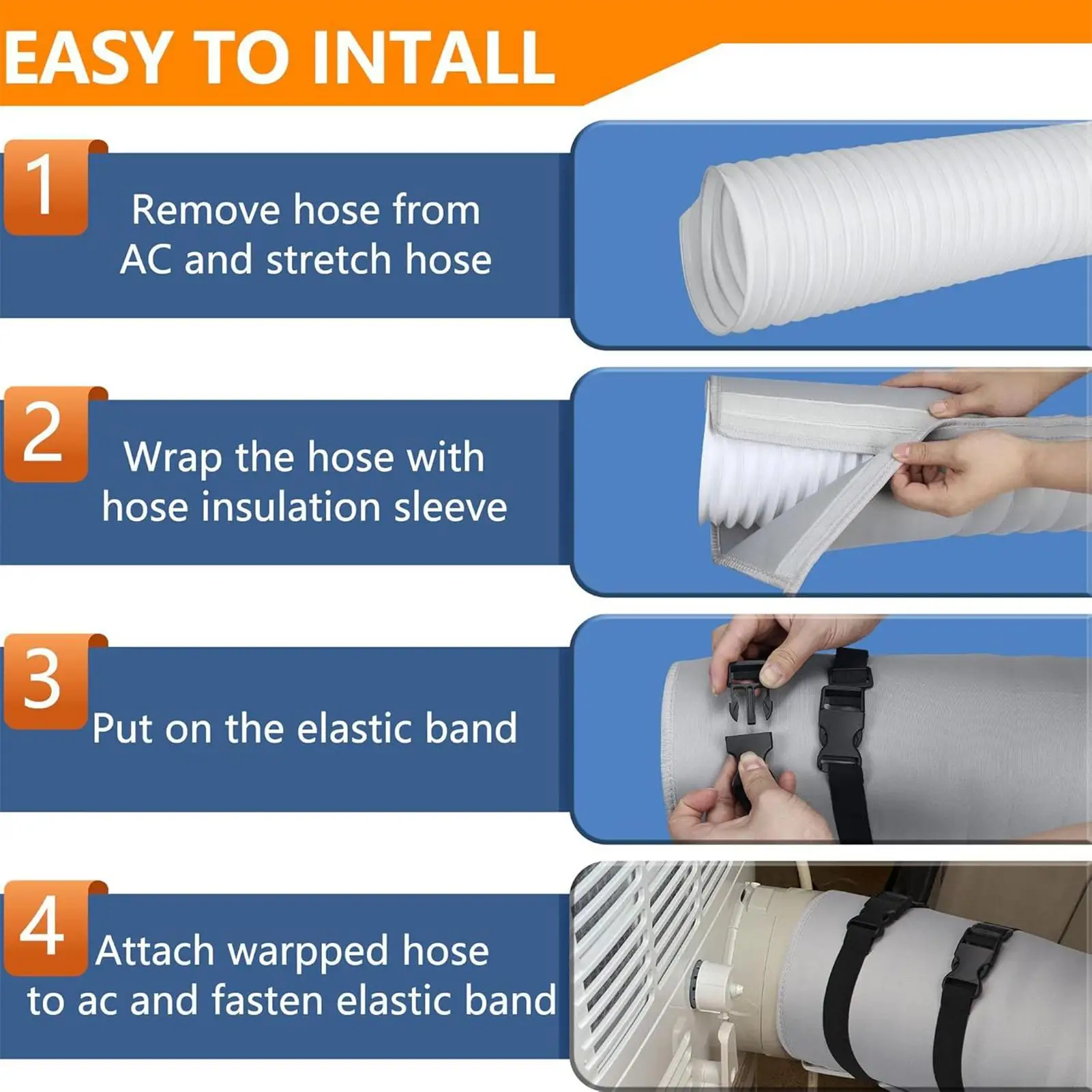 EASY TO INTALL

1
Remove hose from AC and stretch hose

2
Wrap the hose with hose insulation sleeve

3
Put on the elastic band

4
Attach warpped hose to ac and fasten elastic band