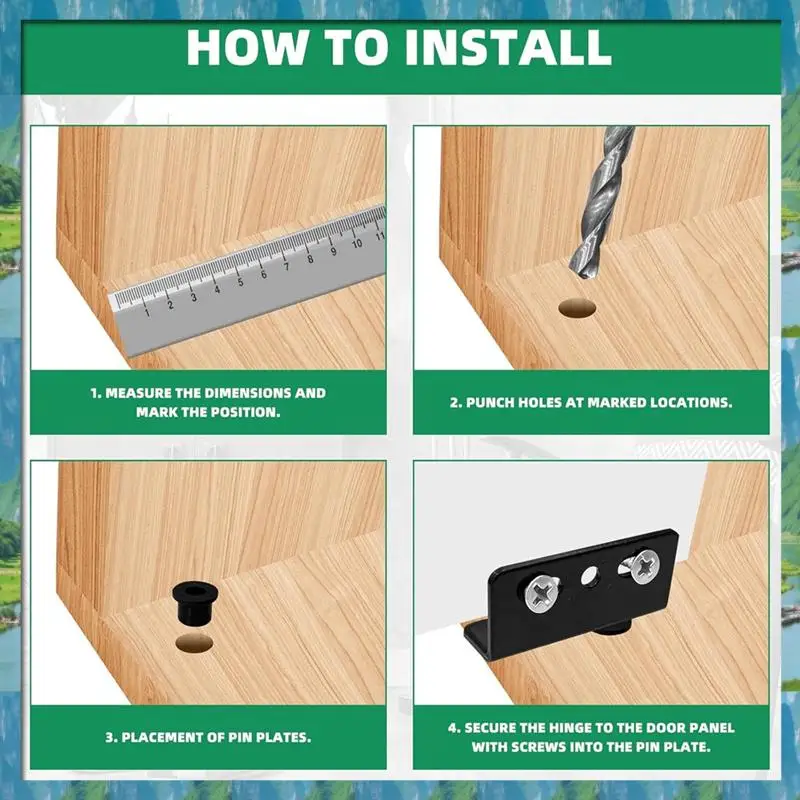 HOW TO INSTALL

1 2 3 4 5 6 7 8 9 10 11

1. MEASURE THE DIMENSIONS AND MARK THE POSITION.

2. PUNCH HOLES AT MARKED LOCATIONS.

3. PLACEMENT OF PIN PLATES.

4. SECURE THE HINGE TO THE DOOR PANEL WITH SCREWS INTO THE PIN PLATE.