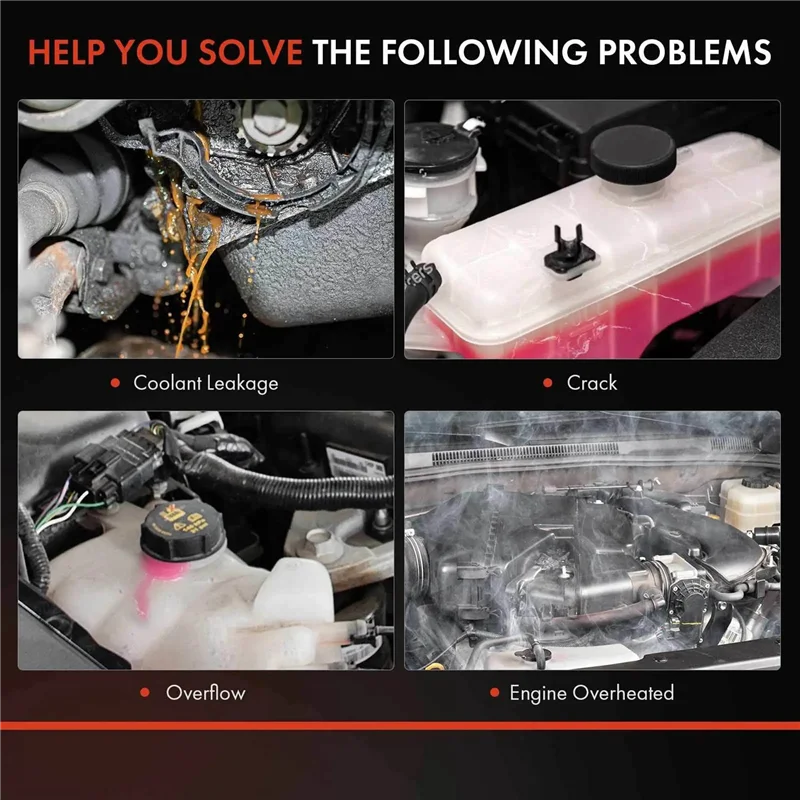 HELP YOU SOLVE THE FOLLOWING PROBLEMS

• Coolant Leakage

• Crack

• Overflow

• Engine Overheated