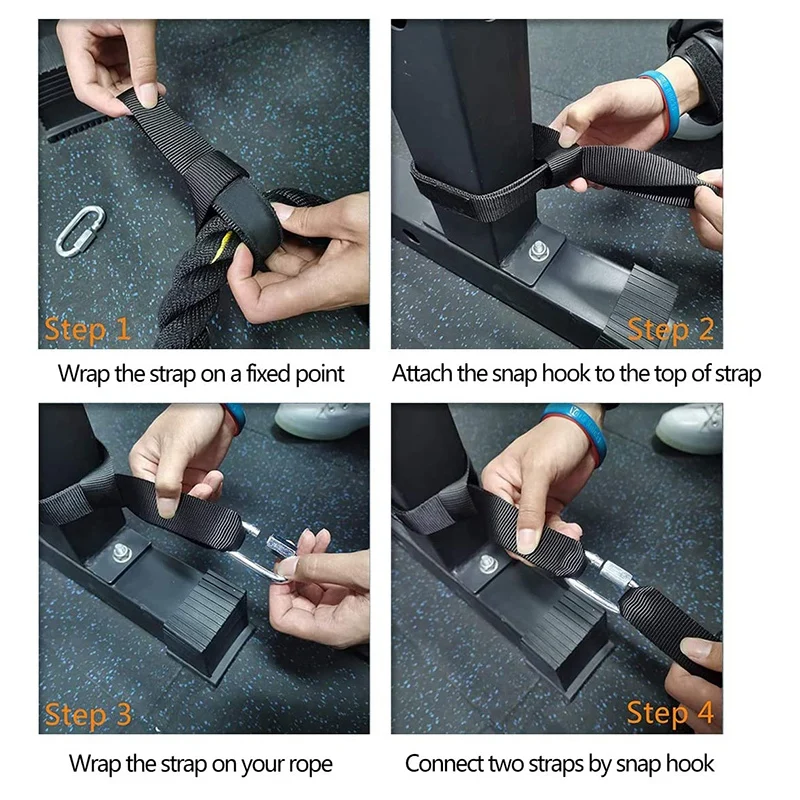 Step 1

Wrap the strap on a fixed point

Step 2

Attach the snap hook to the top of strap

Step 3

Wrap the strap on your rope

Step 4

Connect two straps by snap hook