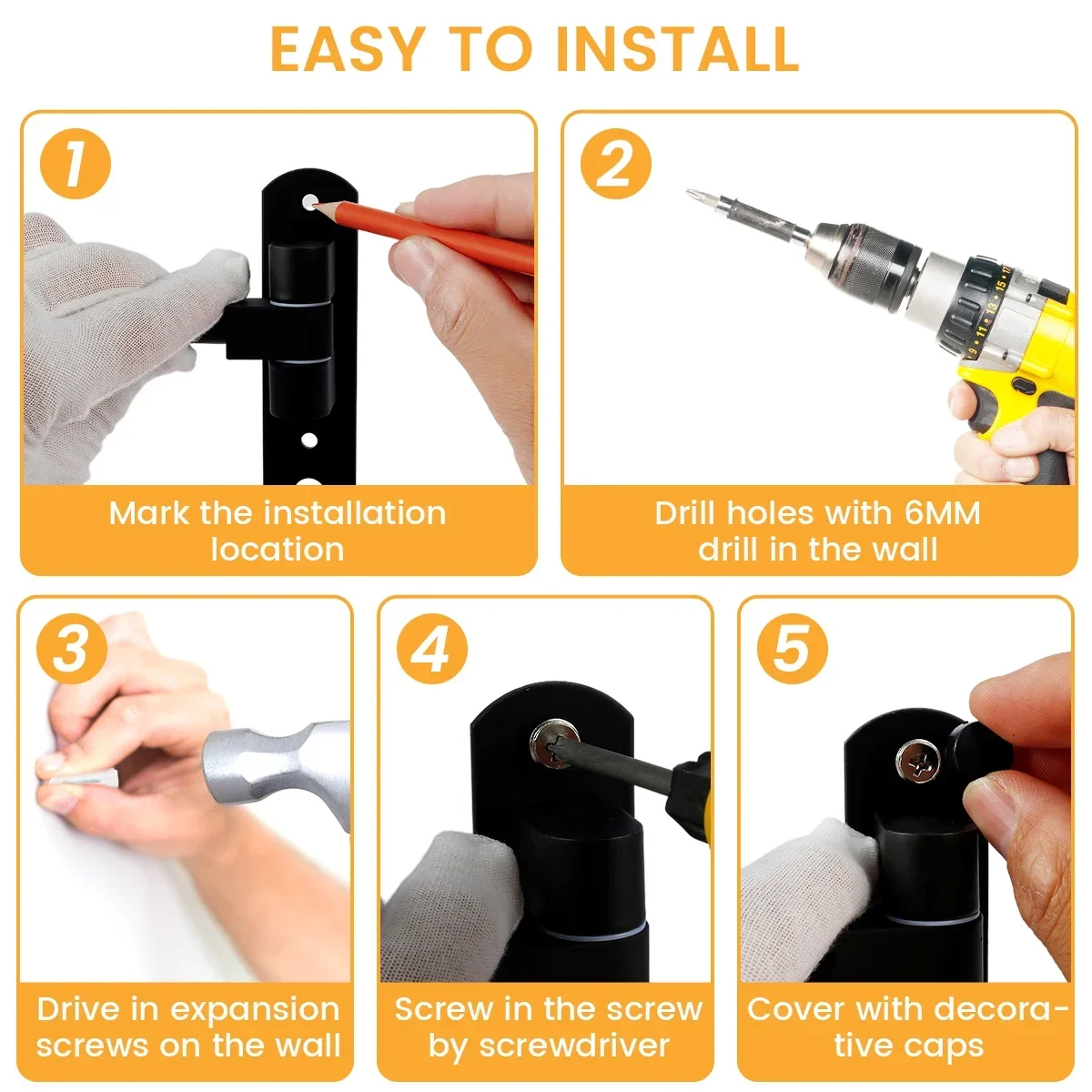 EASY TO INSTALL

1

Mark the installation location

2

Drill holes with 6MM drill in the wall

3

Drive in expansion screws on the wall

4

Screw in the screw by screwdriver

5

Cover with decorative caps