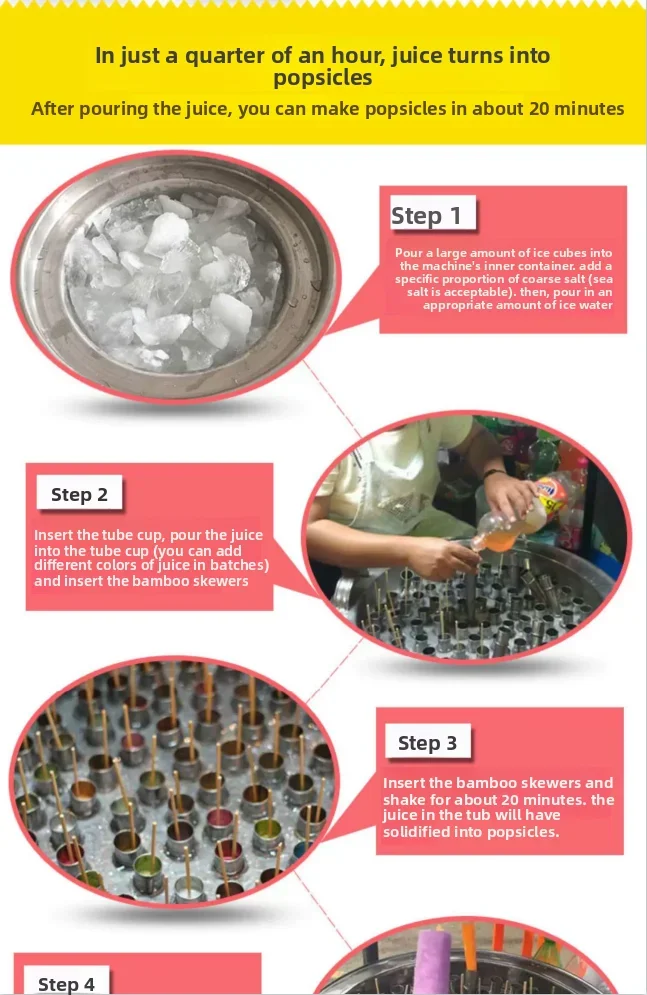 In just a quarter of an hour, juice turns into popsicles

After pouring the juice, you can make popsicles in about 20 minutes

Step 1

Pour a large amount of ice cubes into the machine's inner container. add a specific proportion of coarse salt (sea salt is acceptable). then, pour in an appropriate amount of ice water

Step 2

Insert the tube cup, pour the juice into the tube cup (you can add different colors of juice in batches) and insert the bamboo skewers

Step 3

Insert the bamboo skewers and shake for about 20 minutes. the juice in the tub will have solidified into popsicles.

Step 4