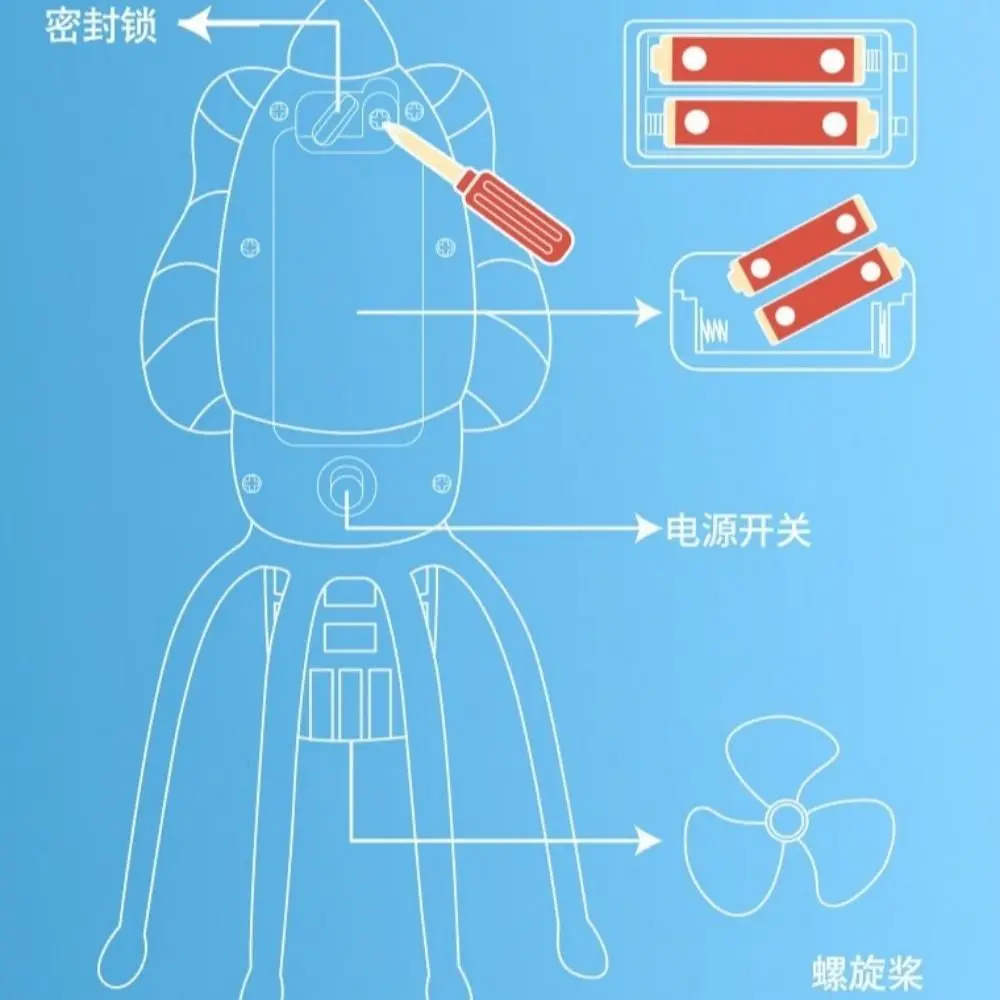 密封锁

电源开关

螺旋桨