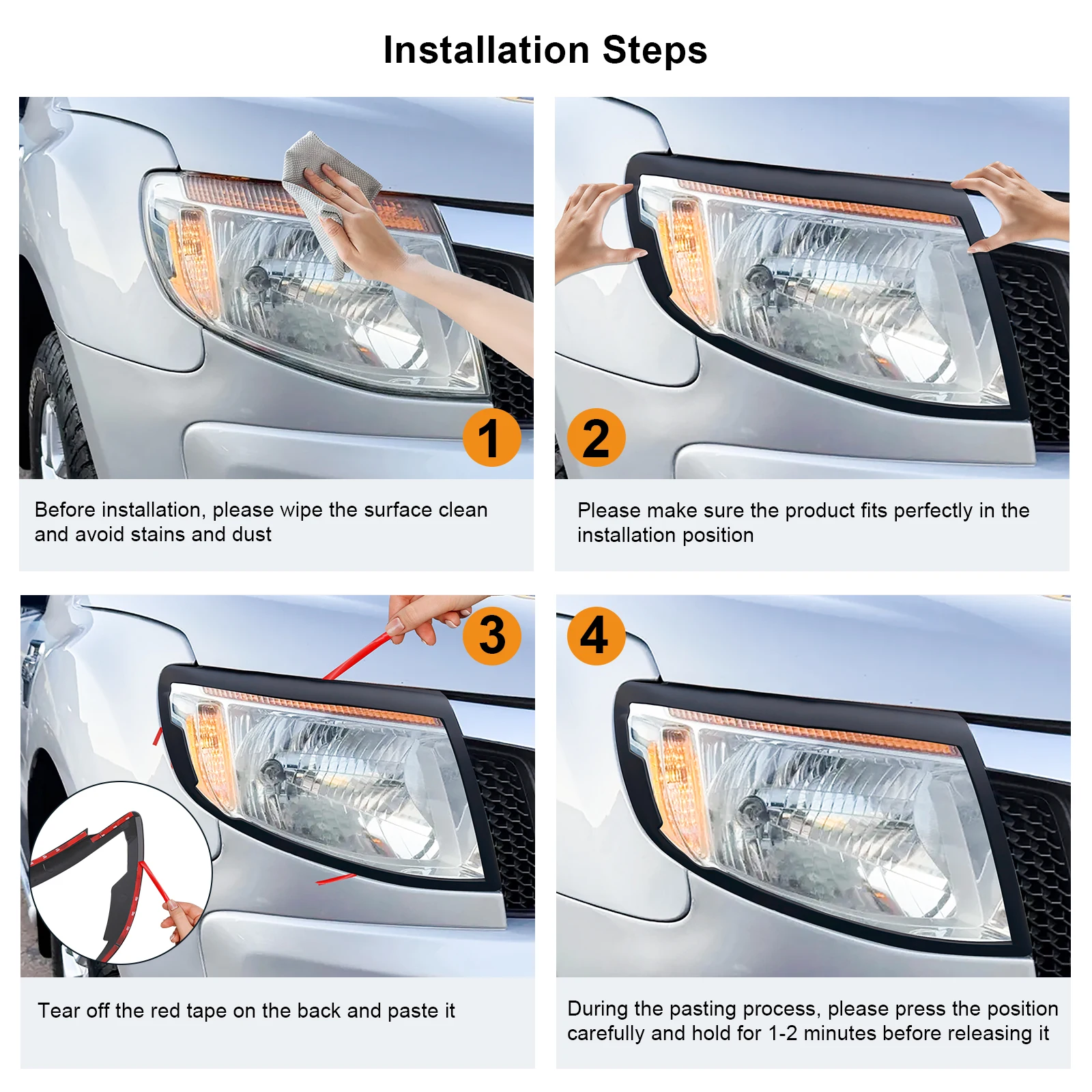 Installation Steps

1

Before installation, please wipe the surface clean and avoid stains and dust

2

Please make sure the product fits perfectly in the installation position

3

Tear off the red tape on the back and paste it

4

During the pasting process, please press the position carefully and hold for 1-2 minutes before releasing it