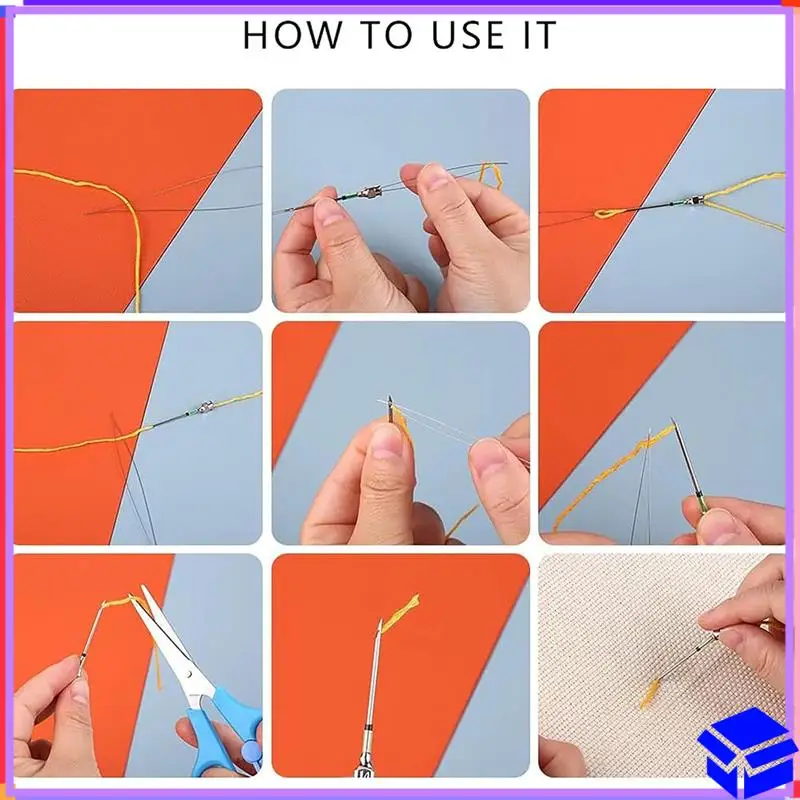 HOW TO USE IT