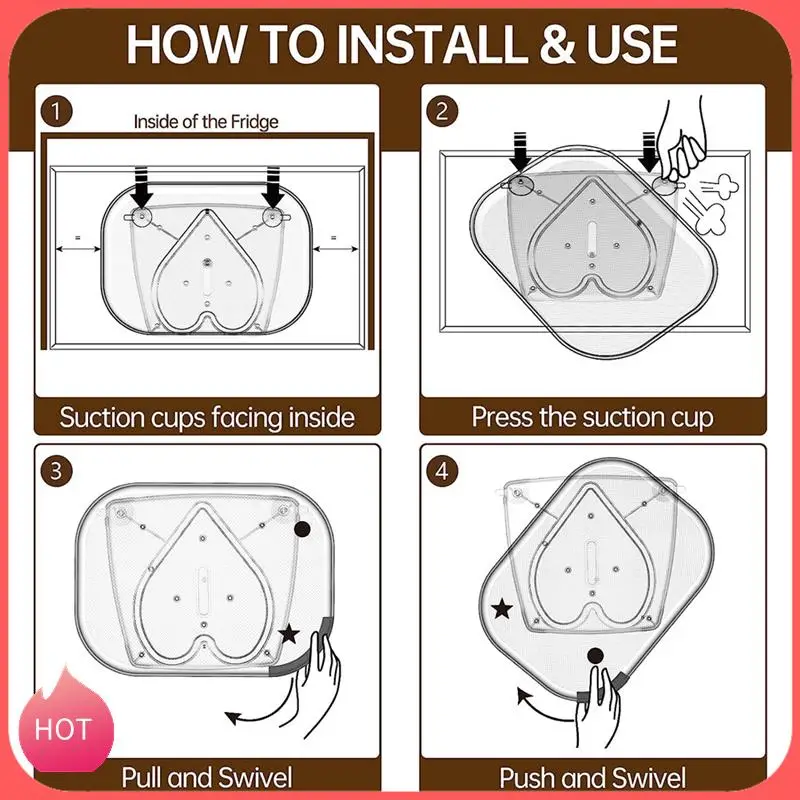 HOW TO INSTALL & USE

1

Inside of the Fridge

=

=

Suction cups facing inside

2

Press the suction cup

3

Pull and Swivel

4

Push and Swivel

HOT