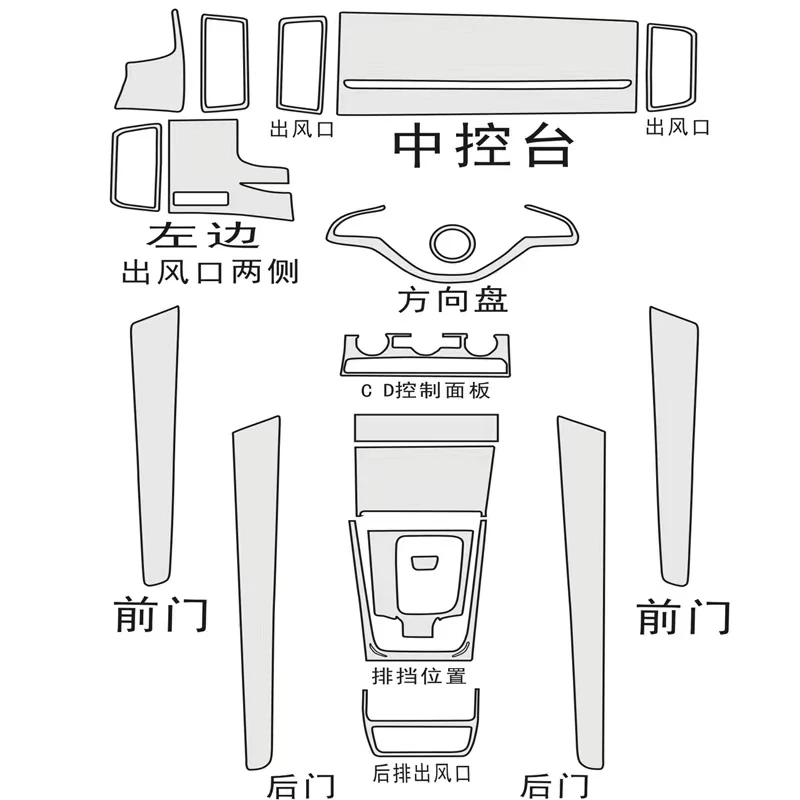 出风口

中控台

出风口

左边
出风口两侧

方向盘

C D控制面板

前门

前门

排挡位置

后门

后排出风口

后门