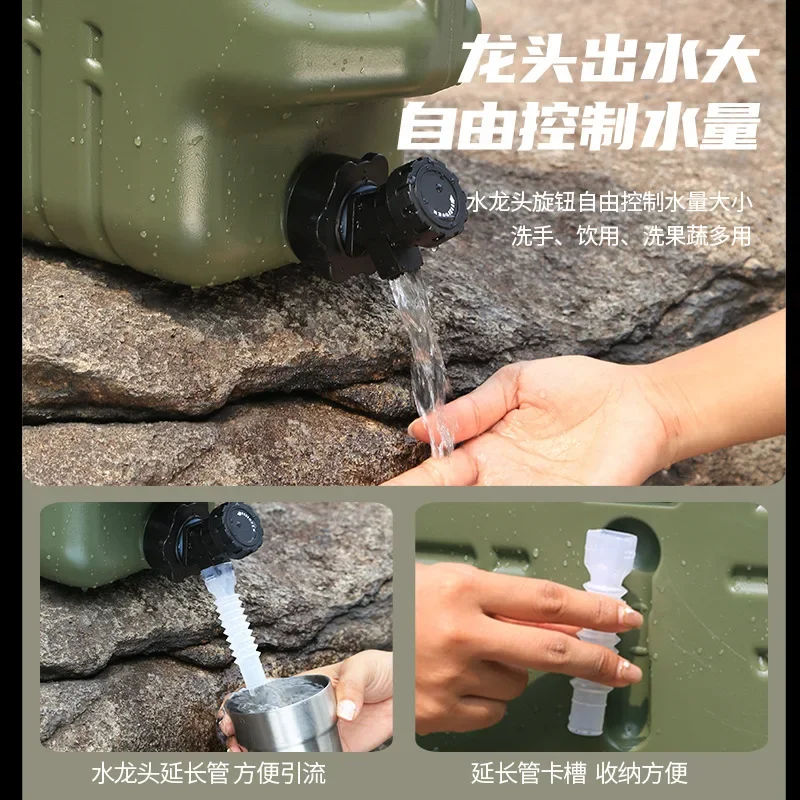 龙头出水大
自由控制水量

水龙头旋钮自由控制水量大小
洗手、饮用、洗果蔬多用

水龙头延长管 方便引流

延长管卡槽 收纳方便