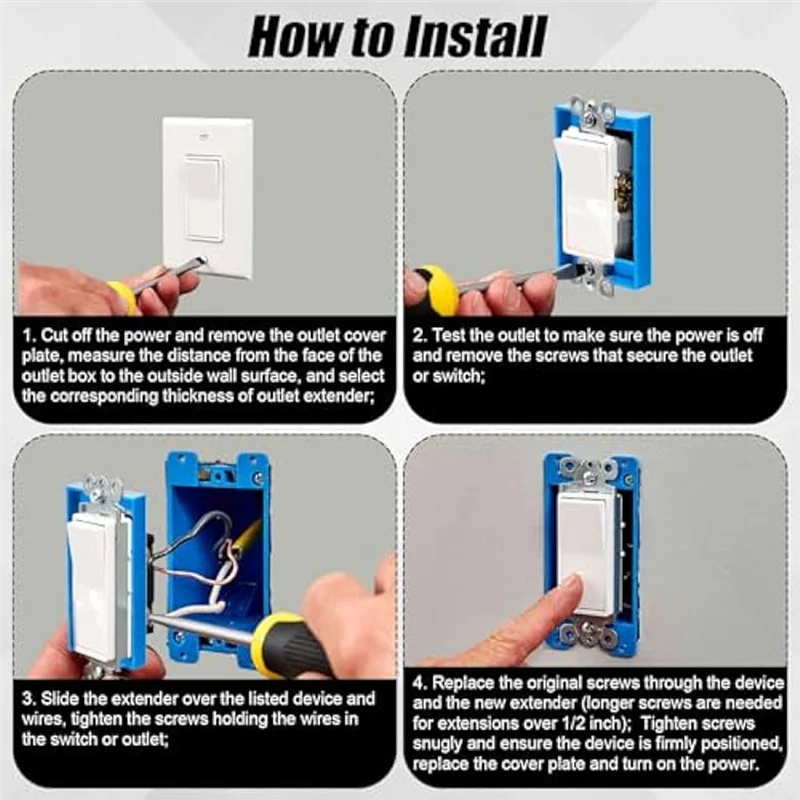 How to Install

1. Cut off the power and remove the outlet cover plate, measure the distance from the face of the outlet box to the outside wall surface, and select the corresponding thickness of outlet extender;

2. Test the outlet to make sure the power is off and remove the screws that secure the outlet or switch;

3. Slide the extender over the listed device and wires, tighten the screws holding the wires in the switch or outlet;

4. Replace the original screws through the device and the new extender (longer screws are needed for extensions over 1/2 inch); Tighten screws snugly and ensure the device is firmly positioned, replace the cover plate and turn on the power.