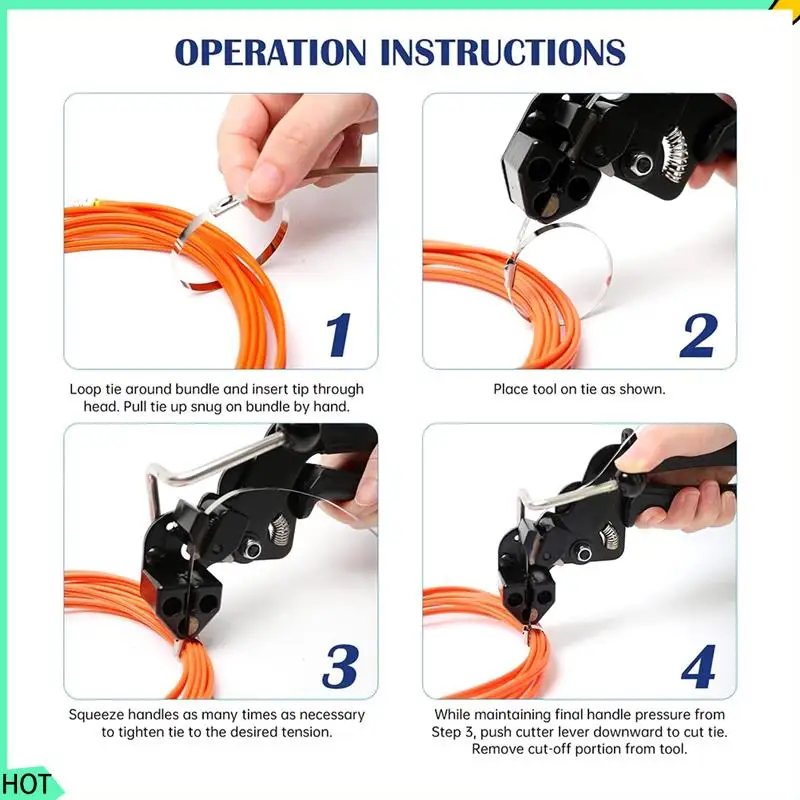 OPERATION INSTRUCTIONS

1

Loop tie around bundle and insert tip through head. Pull tie up snug on bundle by hand.

2

Place tool on tie as shown.

3

Squeeze handles as many times as necessary to tighten tie to the desired tension.

4

While maintaining final handle pressure from Step 3, push cutter lever downward to cut tie. Remove cut-off portion from tool.

HOT