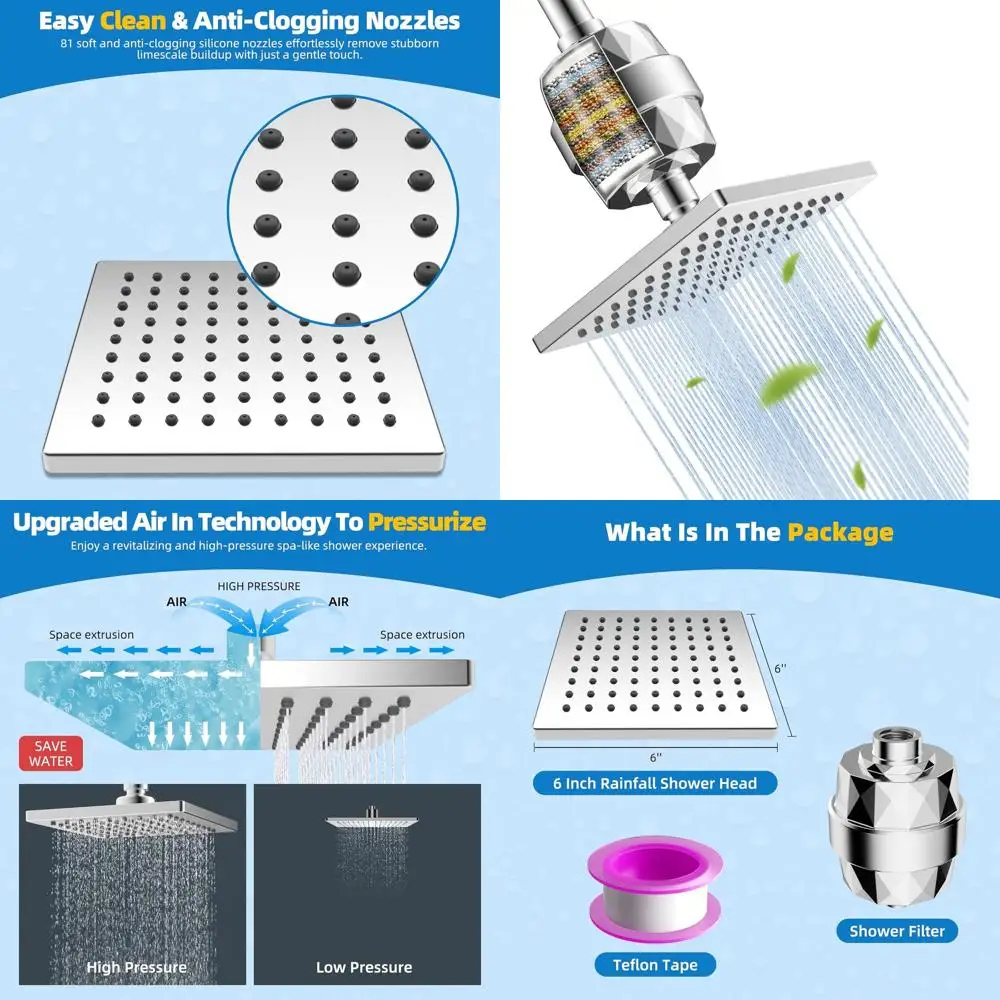 Easy Clean & Anti-Clogging Nozzles

81 soft and anti-clogging silicone nozzles effortlessly remove stubborn limescale buildup with just a gentle touch.

Upgraded Air In Technology To Pressurize

Enjoy a revitalizing and high-pressure spa-like shower experience.

HIGH PRESSURE

AIR

AIR

Space extrusion

Space extrusion

SAVE WATER

High Pressure

Low Pressure

What Is In The Package

6''

6''

6 Inch Rainfall Shower Head

Shower Filter

Teflon Tape