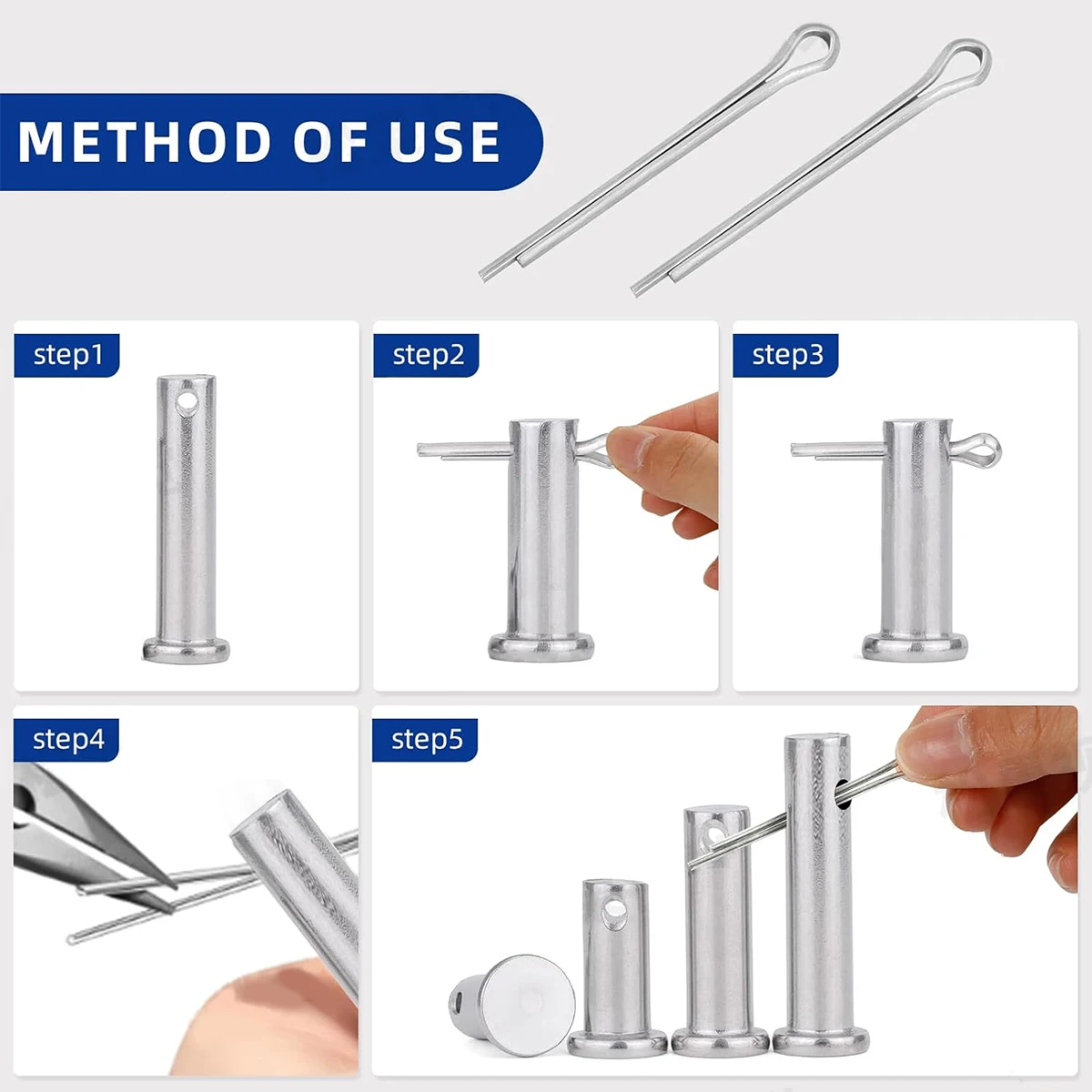 METHOD OF USE

step1

step2

step3

step4

step5