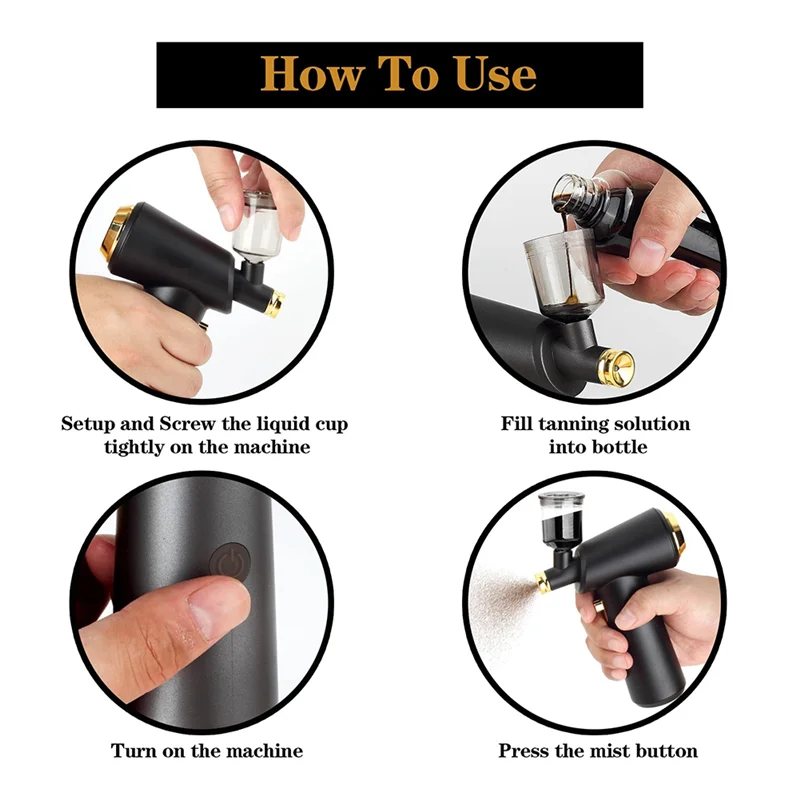 How To Use

Setup and Screw the liquid cup tightly on the machine

Fill tanning solution into bottle

Turn on the machine

Press the mist button