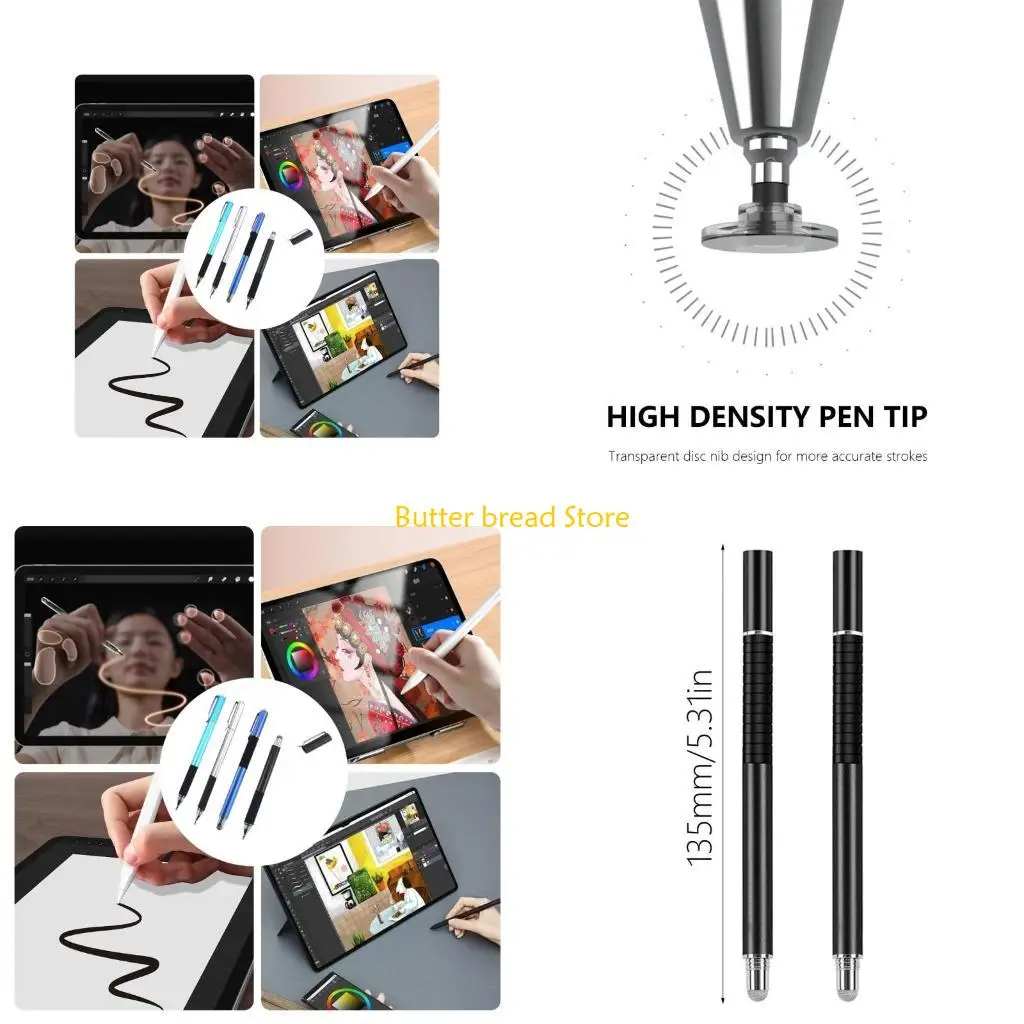 HIGH DENSITY PEN TIP

Transparent disc nib design for more accurate strokes

Butter bread Store

135mm/5.31in