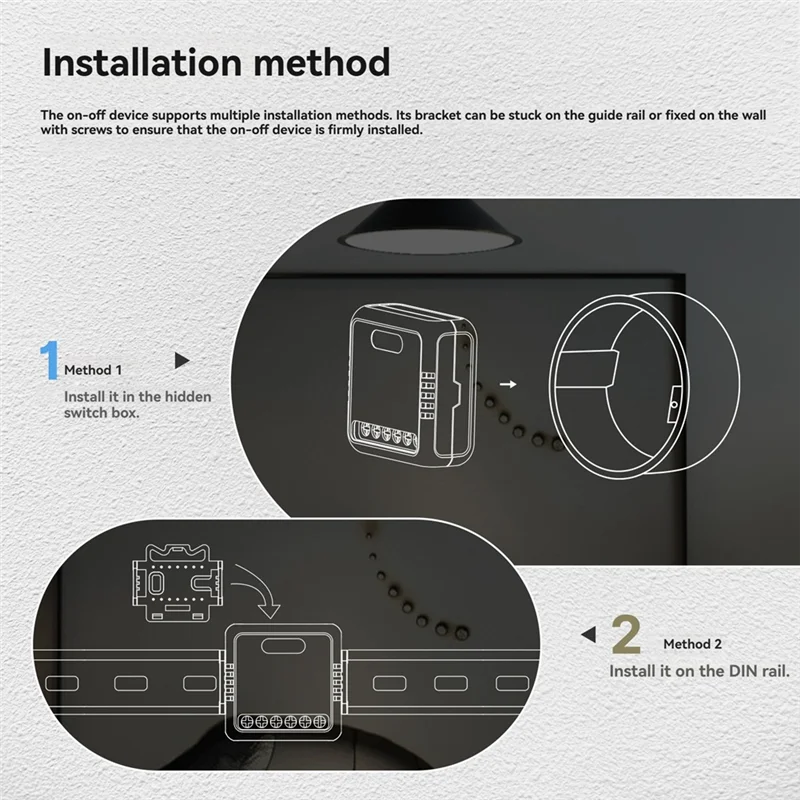 Installation method

The on-off device supports multiple installation methods. Its bracket can be stuck on the guide rail or fixed on the wall with screws to ensure that the on-off device is firmly installed.

1 Method 1

Install it in the hidden switch box.

2 Method 2

Install it on the DIN rail.