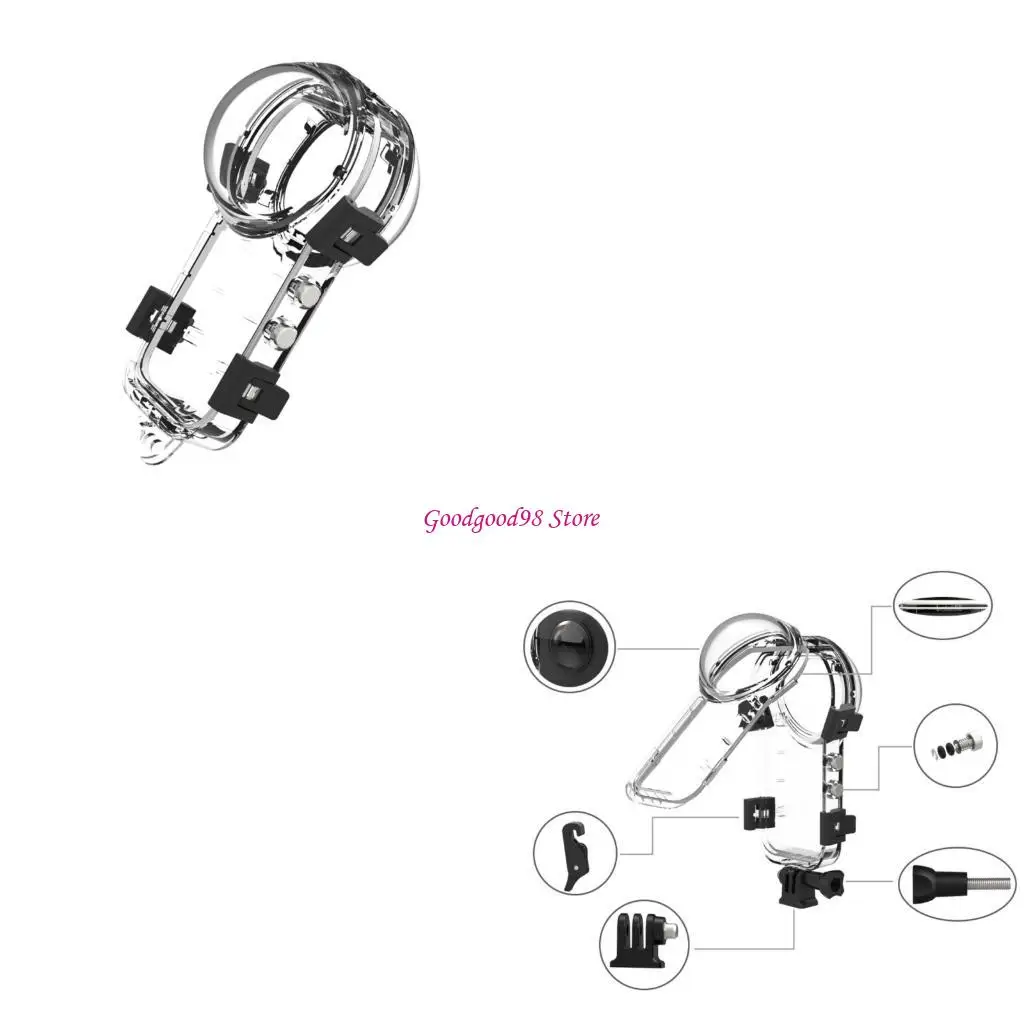 Goodgood98 Store