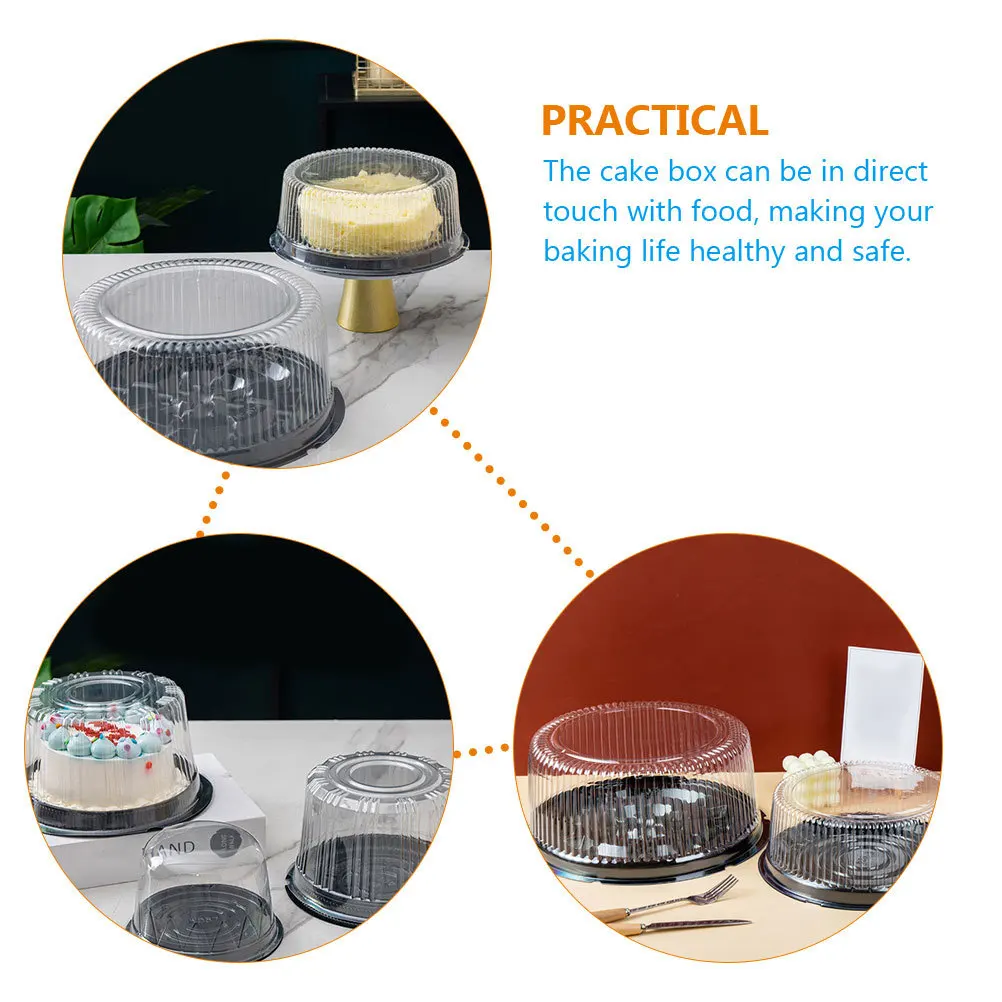 PRACTICAL
The cake box can be in direct touch with food, making your baking life healthy and safe.

AND