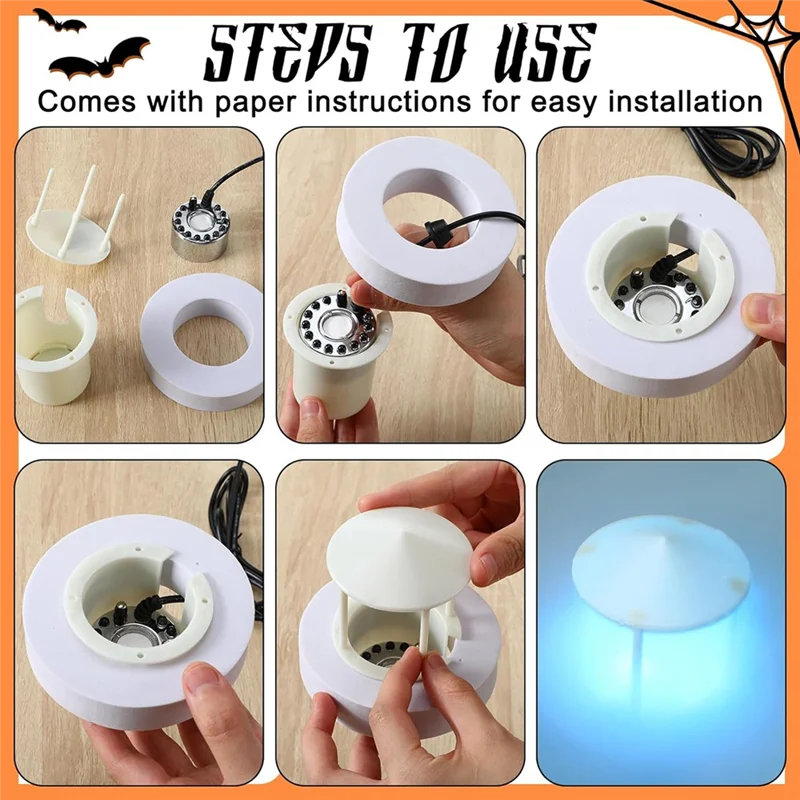 STEPS TO USE
Comes with paper instructions for easy installation