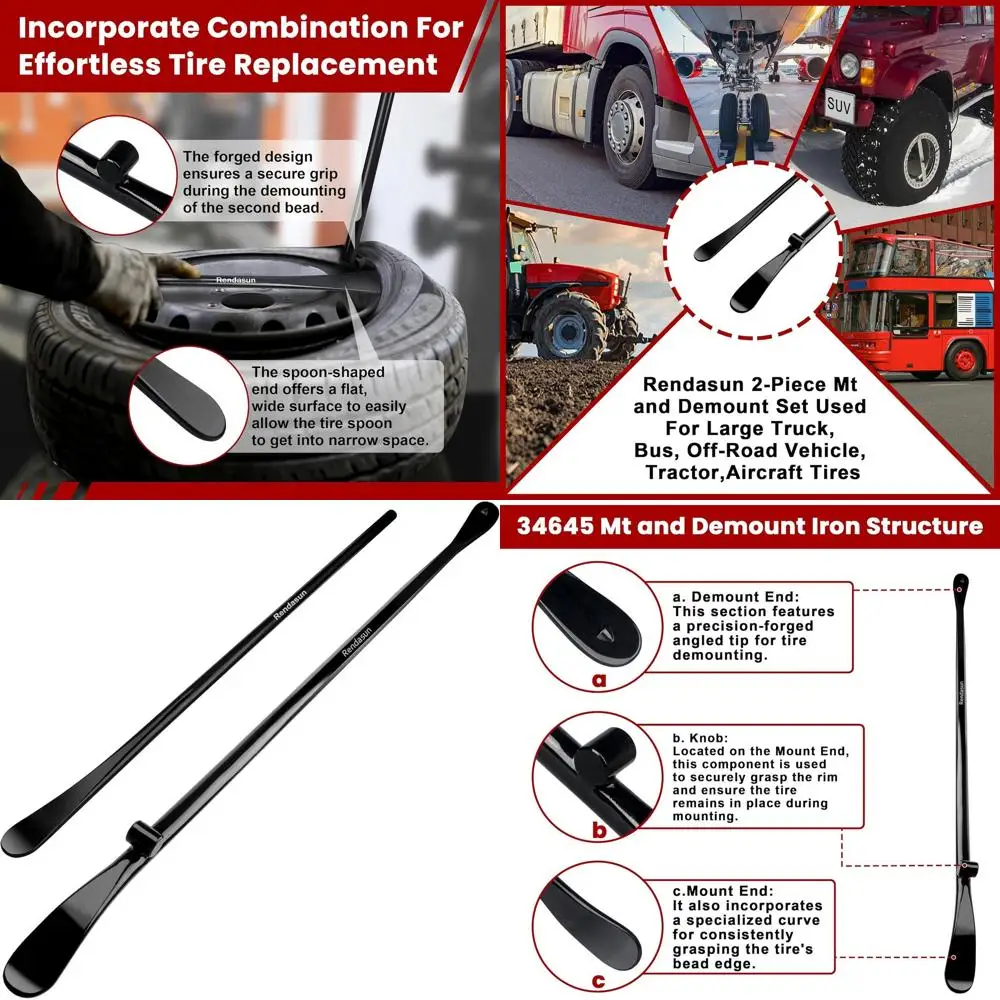 Incorporate Combination For Effortless Tire Replacement

The forged design ensures a secure grip during the demounting of the second bead.

Rendasun

The spoon-shaped end offers a flat, wide surface to easily allow the tire spoon to get into narrow space.

SUV

Rendasun 2-Piece Mt and Demount Set Used For Large Truck, Bus, Off-Road Vehicle, Tractor,Aircraft Tires

Rendasun

Rendasun

34645 Mt and Demount Iron Structure

a. Demount End: This section features a precision-forged angled tip for tire demounting.

a

b. Knob: Located on the Mount End, this component is used to securely grasp the rim and ensure the tire remains in place during mounting.

b

c.Mount End: It also incorporates a specialized curve for consistently grasping the tire's bead edge.

c

Rendasun