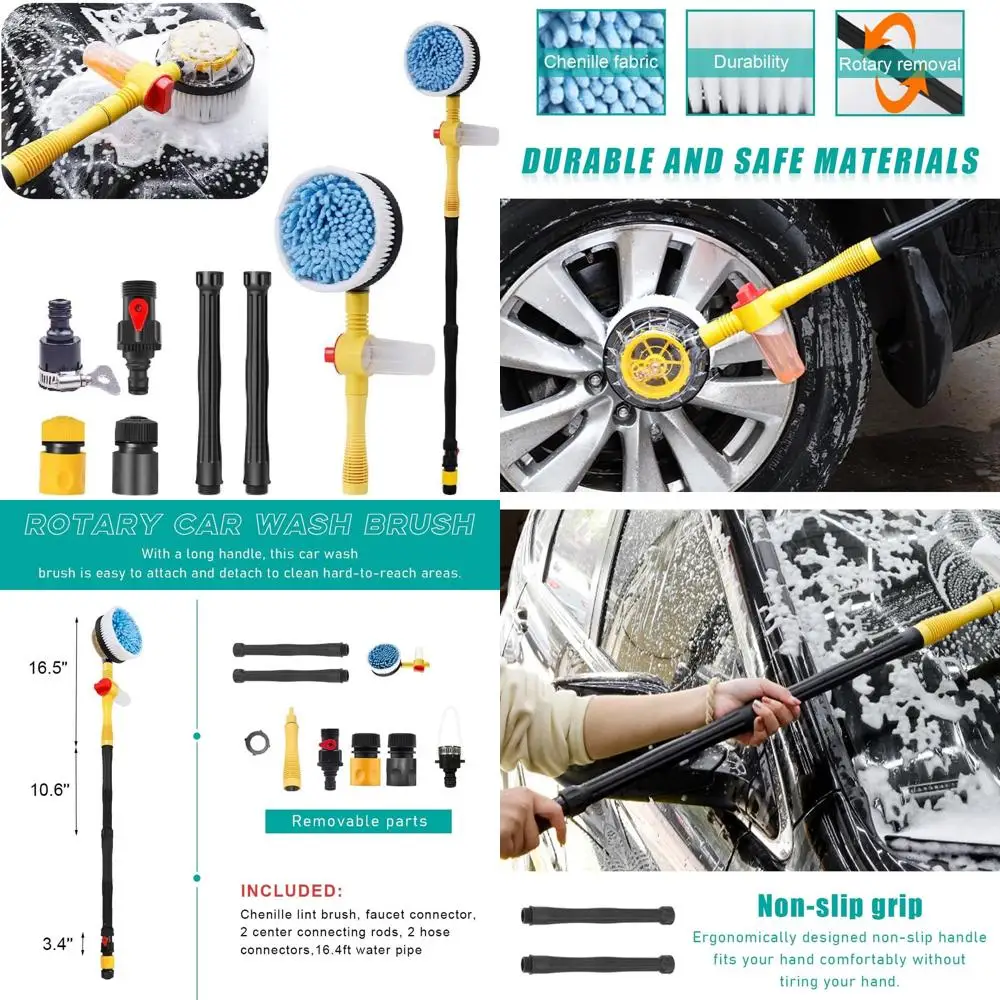 Chenille fabric

Durability

Rotary removal

DURABLE AND SAFE MATERIALS

ROTARY CAR WASH BRUSH

With a long handle, this car wash brush is easy to attach and detach to clean hard-to-reach areas.

16.5"

10.6"

3.4"

Removable parts

INCLUDED:

Chenille lint brush, faucet connector, 2 center connecting rods, 2 hose connectors,16.4ft water pipe

Non-slip grip

Ergonomically designed non-slip handle fits your hand comfortably without tiring your hand.