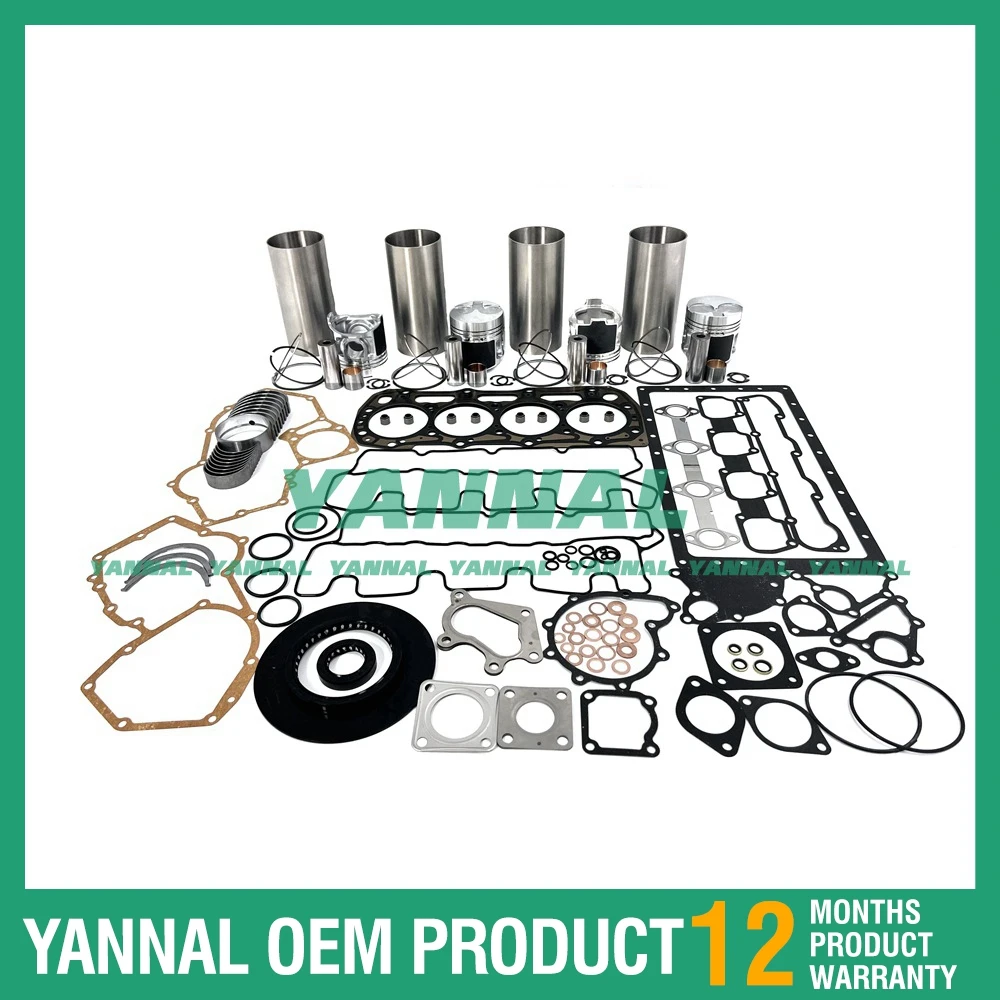 YANNAL

YANNAL YANNAL YANNAL YANNAL YANNAL YANNAL YANNAL

YANNAL OEM PRODUCT 12 MONTHS PRODUCT WARRANTY