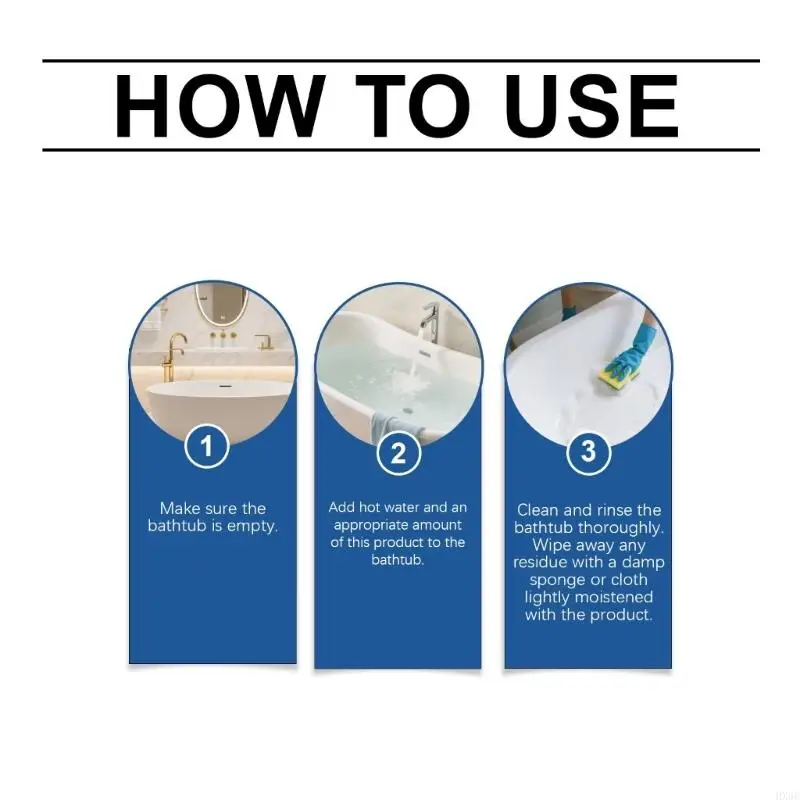 HOW TO USE

1

Make sure the bathtub is empty.

2

Add hot water and an appropriate amount of this product to the bathtub.

3

Clean and rinse the bathtub thoroughly. Wipe away any residue with a damp sponge or cloth lightly moistened with the product.