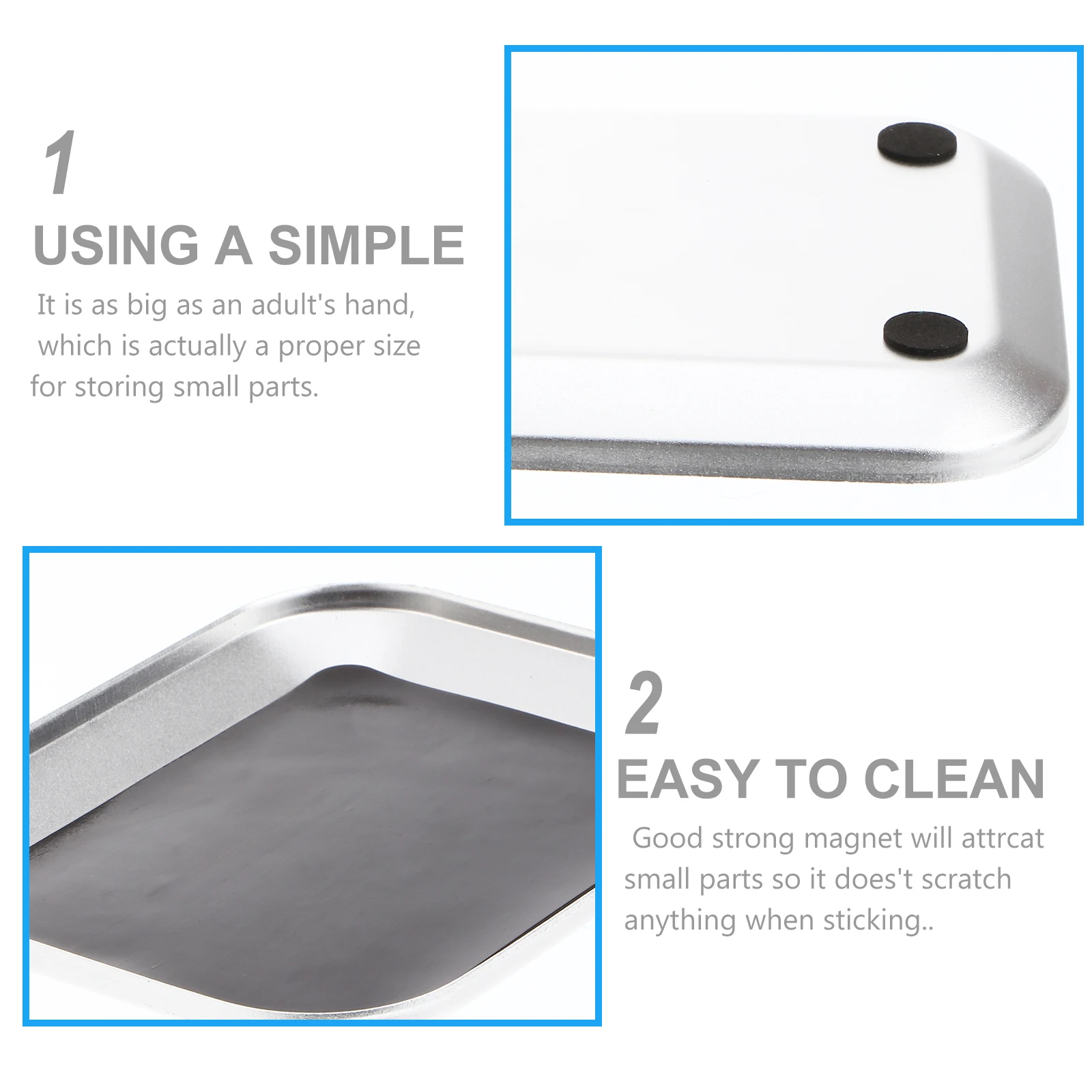 1

USING A SIMPLE

It is as big as an adult's hand, which is actually a proper size for storing small parts.

2

EASY TO CLEAN

Good strong magnet will attrcat small parts so it does't scratch anything when sticking..