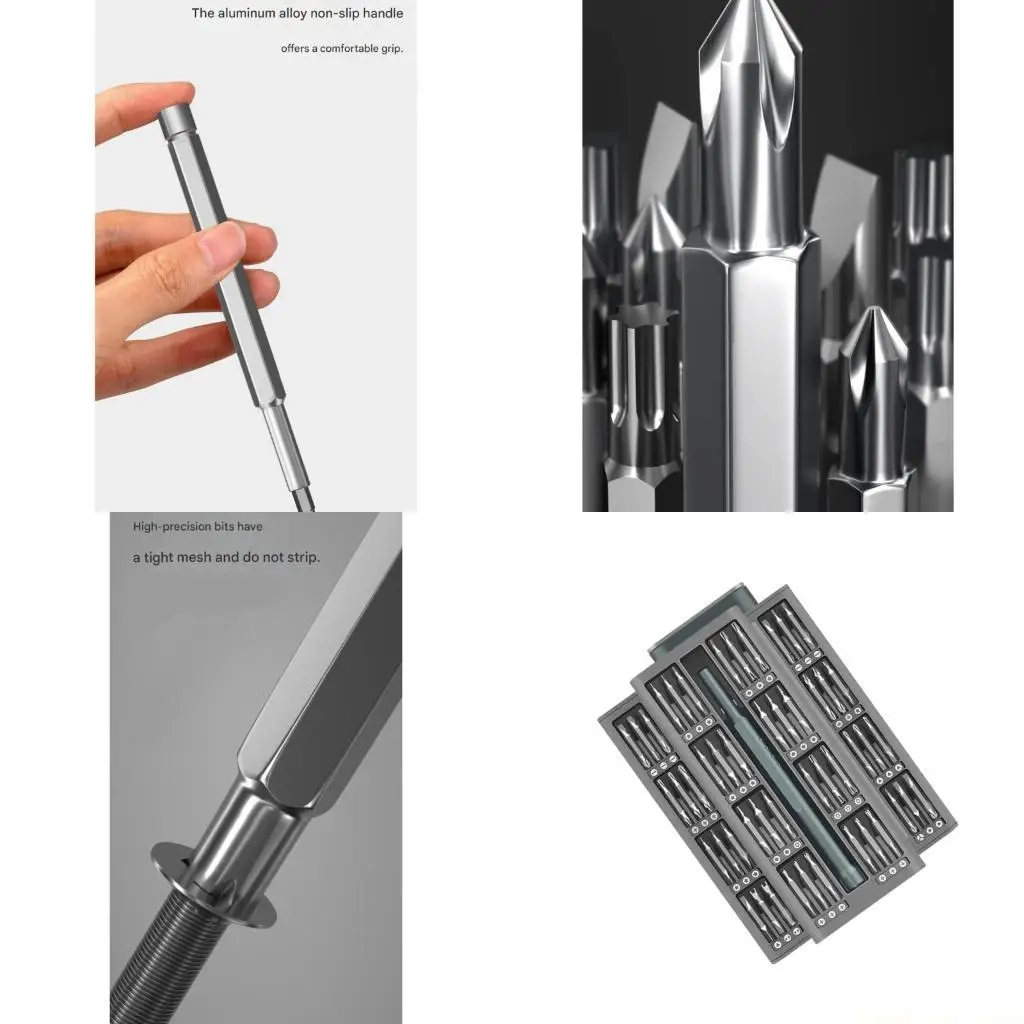 The aluminum alloy non-slip handle

offers a comfortable grip.

High-precision bits have

a tight mesh and do not strip.