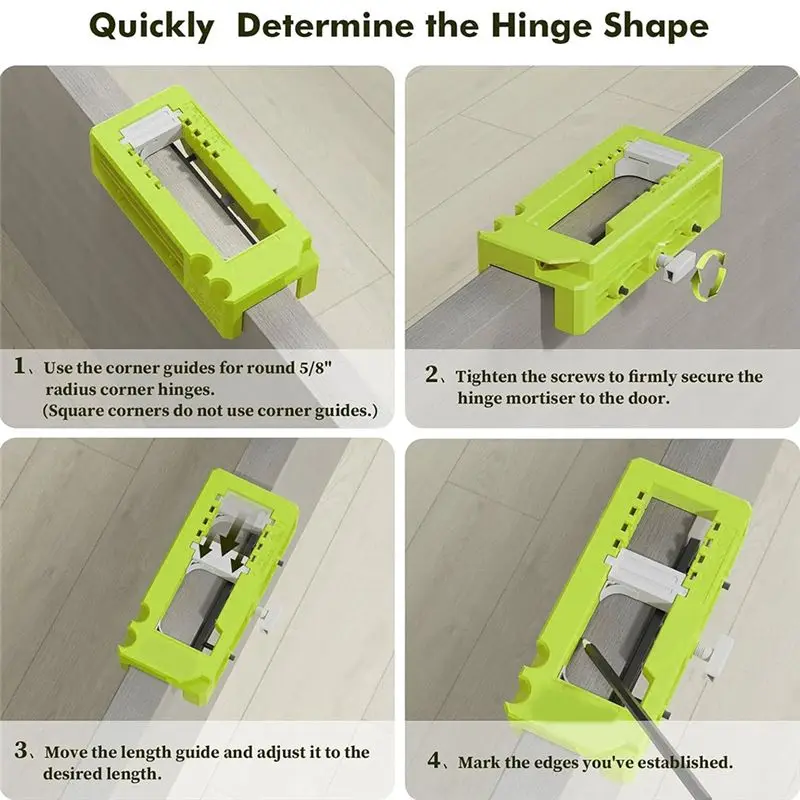 Quickly Determine the Hinge Shape

1、Use the corner guides for round 5/8" radius corner hinges.
(Square corners do not use corner guides.)

2、Tighten the screws to firmly secure the hinge mortiser to the door.

3、Move the length guide and adjust it to the desired length.

4、Mark the edges you've established.