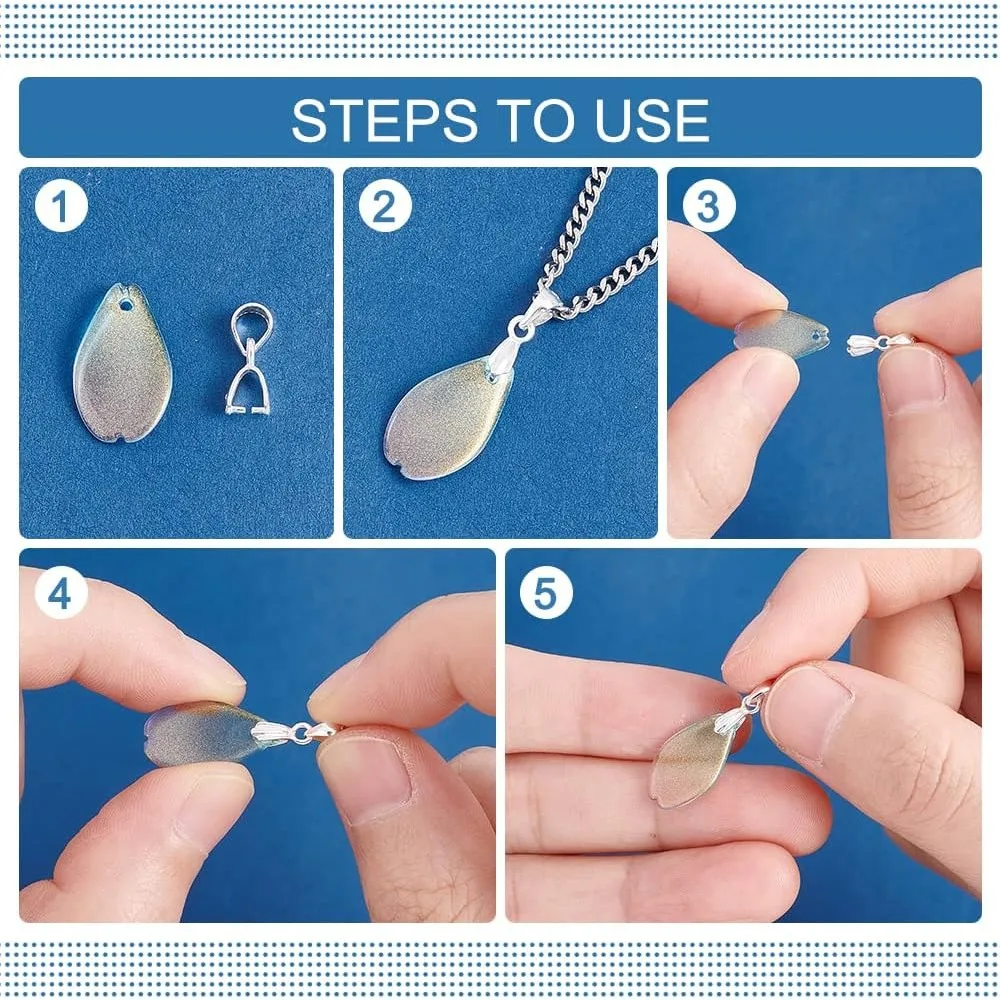 STEPS TO USE

1

2

3

4

5