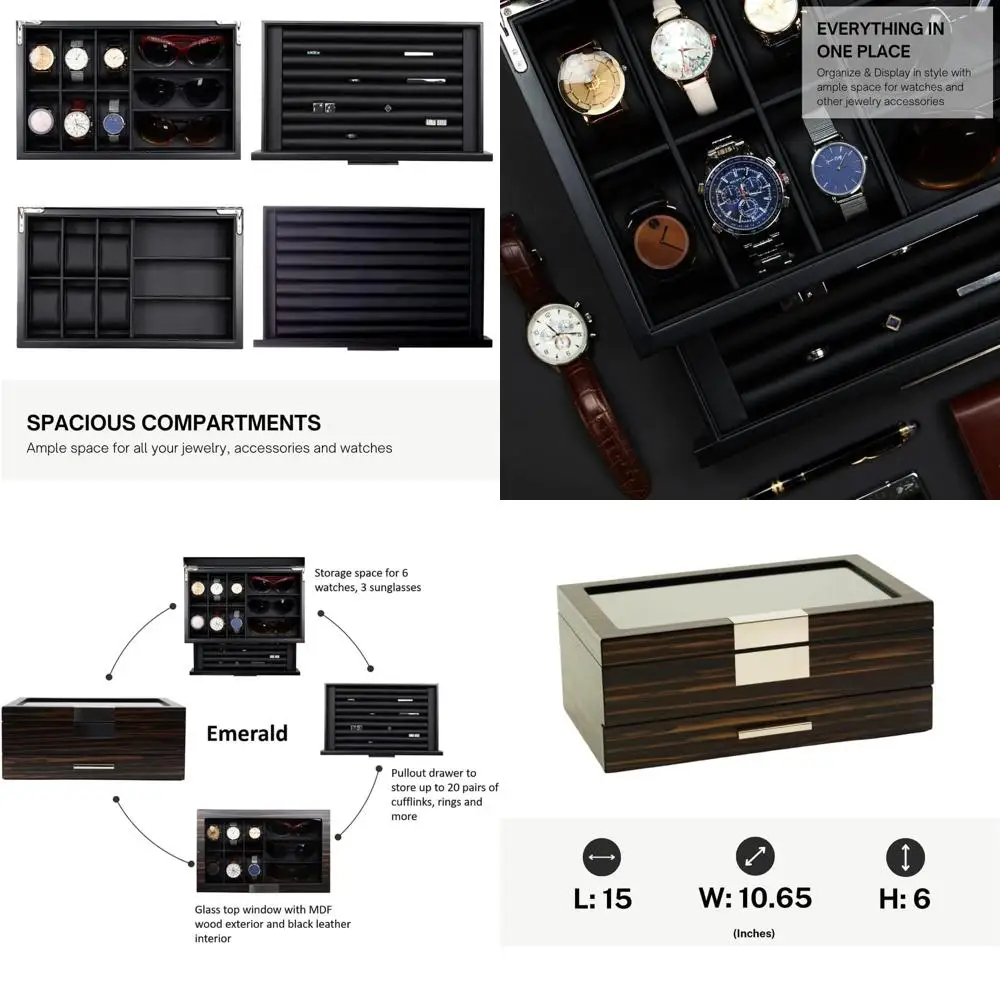 SPACIOUS COMPARTMENTS
Ample space for all your jewelry, accessories and watches

EVERYTHING IN ONE PLACE
Organize & Display in style with ample space for watches and other jewelry accessories

Storage space for 6 watches, 3 sunglasses

Emerald

Pullout drawer to store up to 20 pairs of cufflinks, rings and more

Glass top window with MDF wood exterior and black leather interior

L: 15
W: 10.65
H: 6
(Inches)