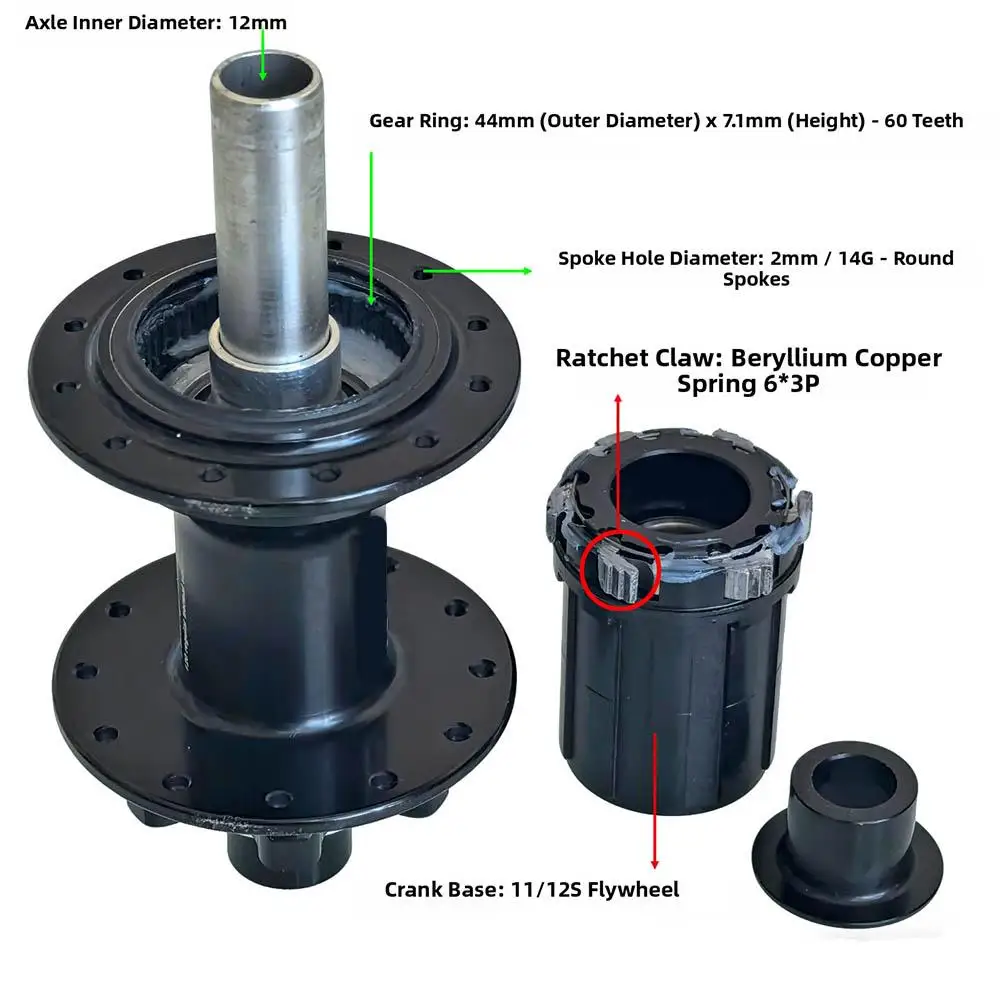 Axle Inner Diameter: 12mm

Gear Ring: 44mm (Outer Diameter) x 7.1mm (Height) - 60 Teeth

Spoke Hole Diameter: 2mm / 14G - Round Spokes

Ratchet Claw: Beryllium Copper Spring 6*3P

Crank Base: 11/12S Flywheel