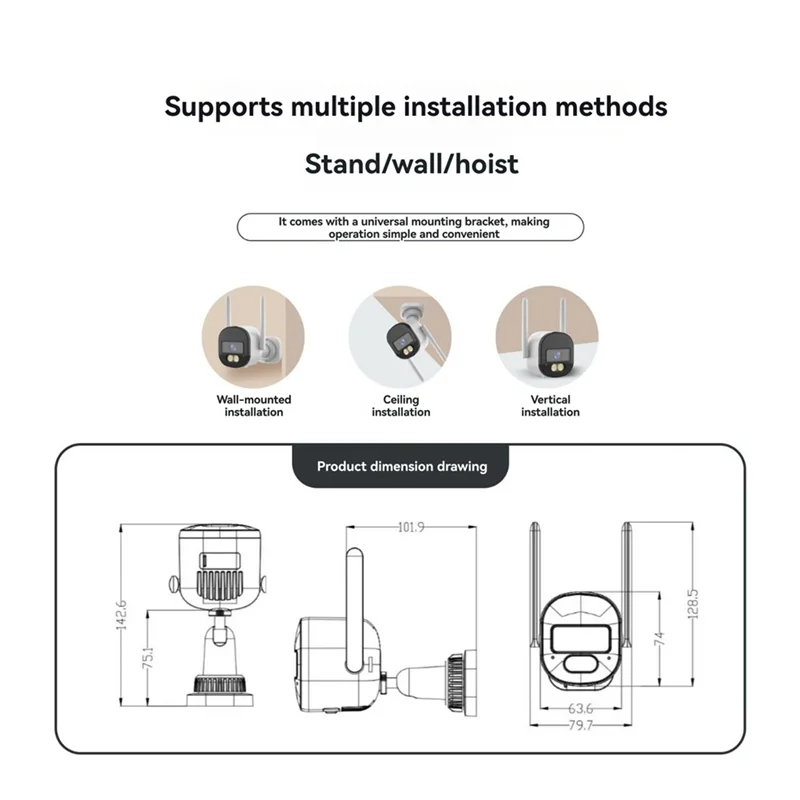 Supports multiple installation methods

Stand/wall/hoist

It comes with a universal mounting bracket, making operation simple and convenient

Wall-mounted installation

Ceiling installation

Vertical installation

Product dimension drawing

142.6

75.1

101.9

128.5

74

63.6

79.7