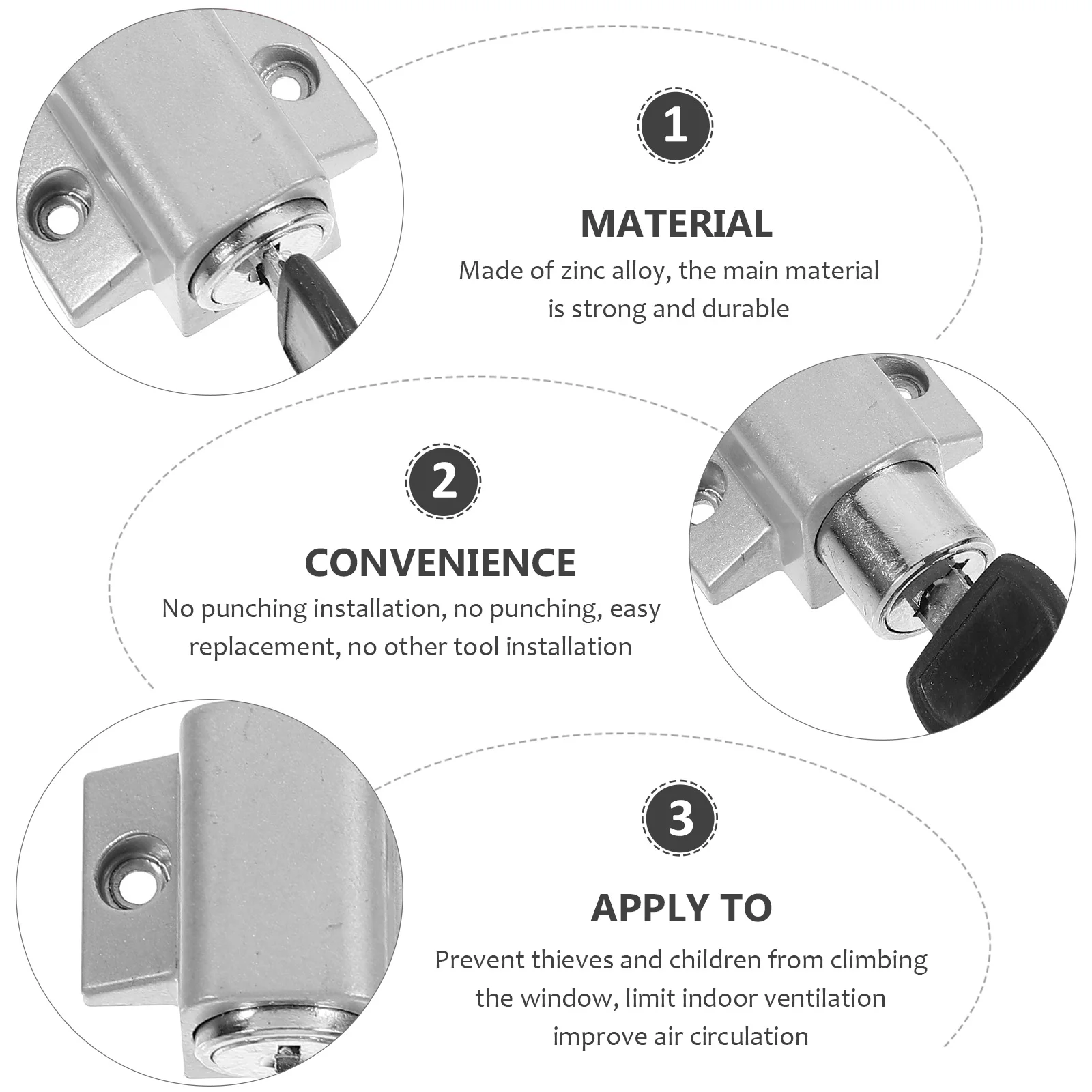 1

MATERIAL

Made of zinc alloy, the main material is strong and durable

2

CONVENIENCE

No punching installation, no punching, easy replacement, no other tool installation

3

APPLY TO

Prevent thieves and children from climbing the window, limit indoor ventilation improve air circulation