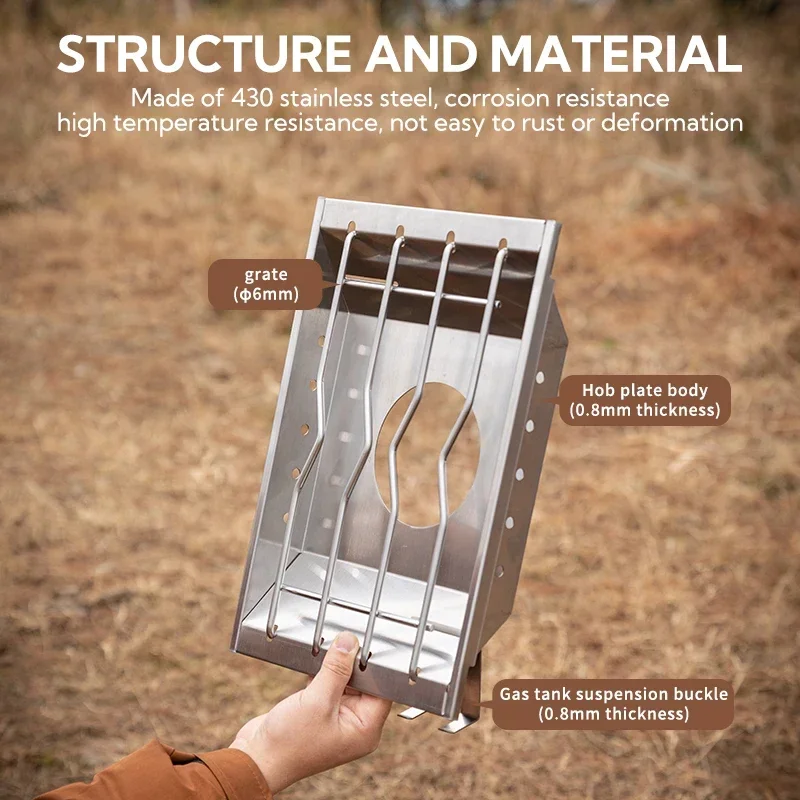 STRUCTURE AND MATERIAL

Made of 430 stainless steel, corrosion resistance high temperature resistance, not easy to rust or deformation

grate
(φ6mm)

Hob plate body
(0.8mm thickness)

Gas tank suspension buckle
(0.8mm thickness)