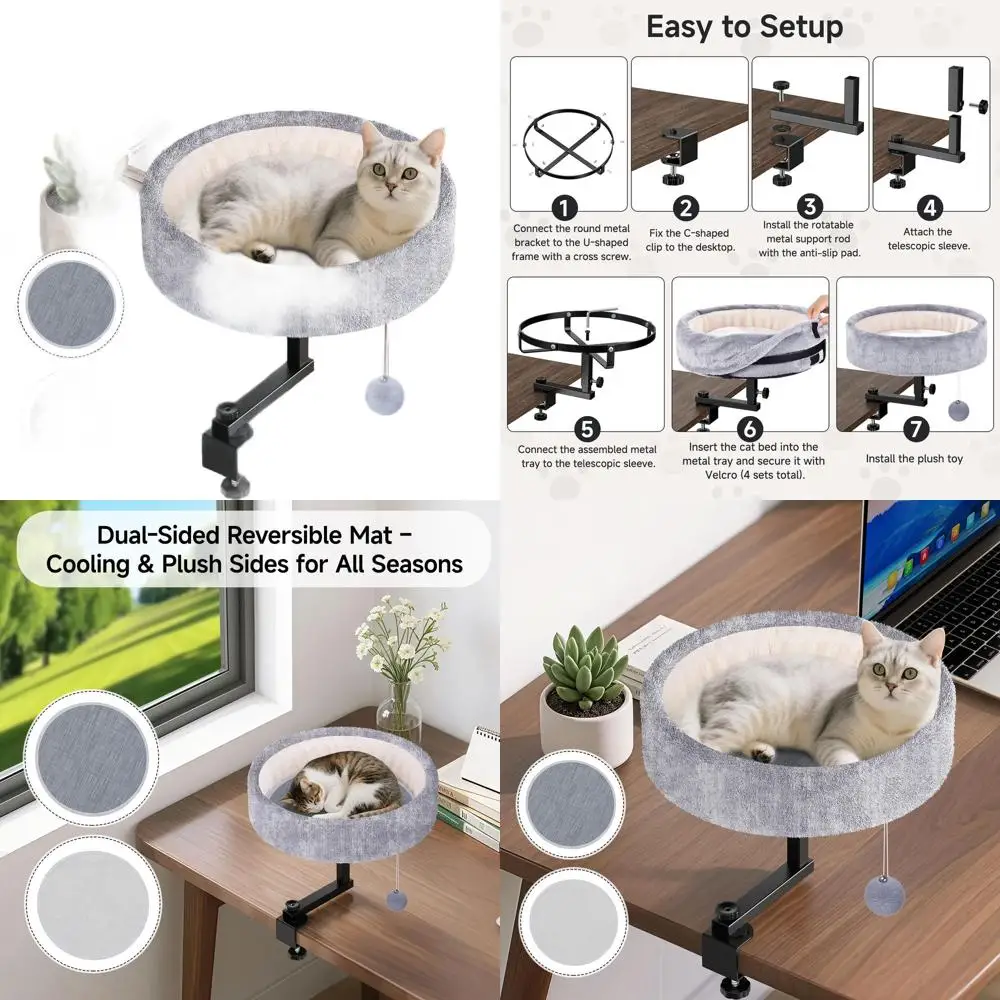 Easy to Setup

1
Connect the round metal bracket to the U-shaped frame with a cross screw.

2
Fix the C-shaped clip to the desktop.

3
Install the rotatable metal support rod with the anti-slip pad.

4
Attach the telescopic sleeve.

5
Connect the assembled metal tray to the telescopic sleeve.

6
Insert the cat bed into the metal tray and secure it with Velcro (4 sets total).

7
Install the plush toy

Dual-Sided Reversible Mat – Cooling & Plush Sides for All Seasons