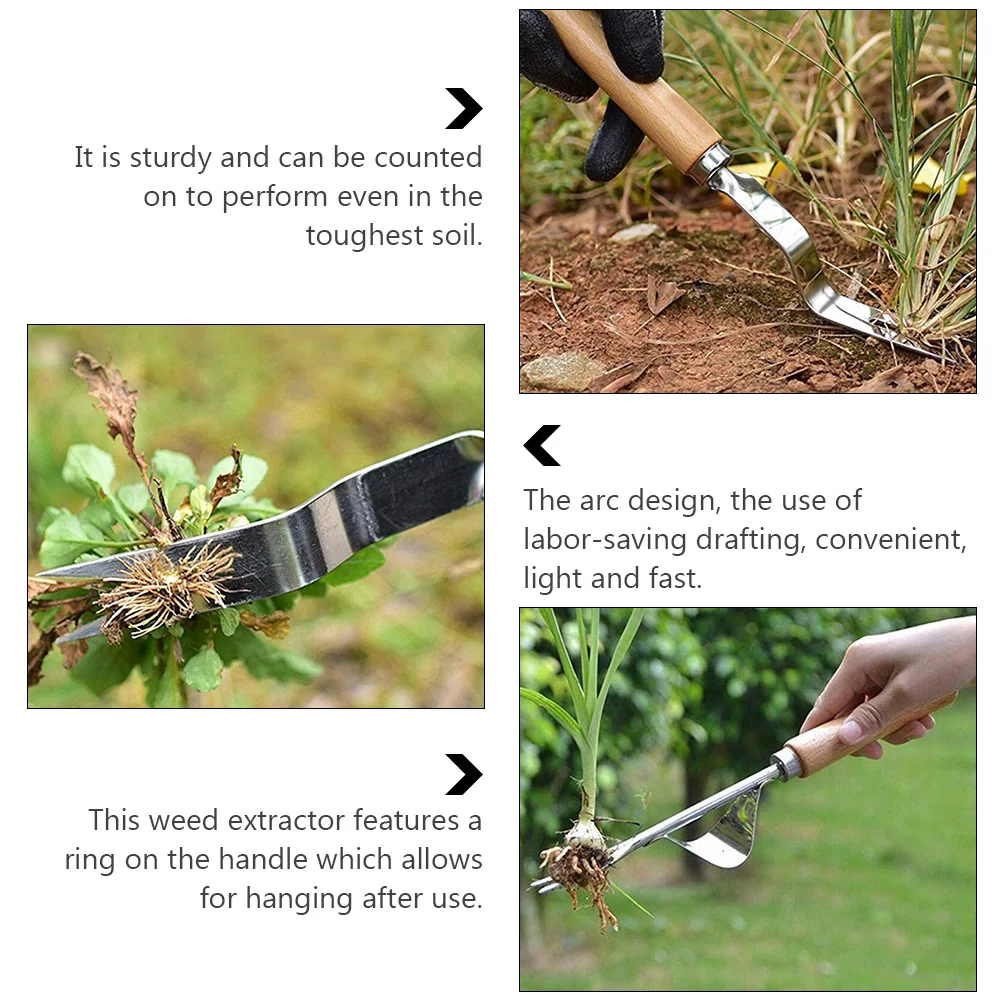 It is sturdy and can be counted on to perform even in the toughest soil.

The arc design, the use of labor-saving drafting, convenient, light and fast.

This weed extractor features a ring on the handle which allows for hanging after use.