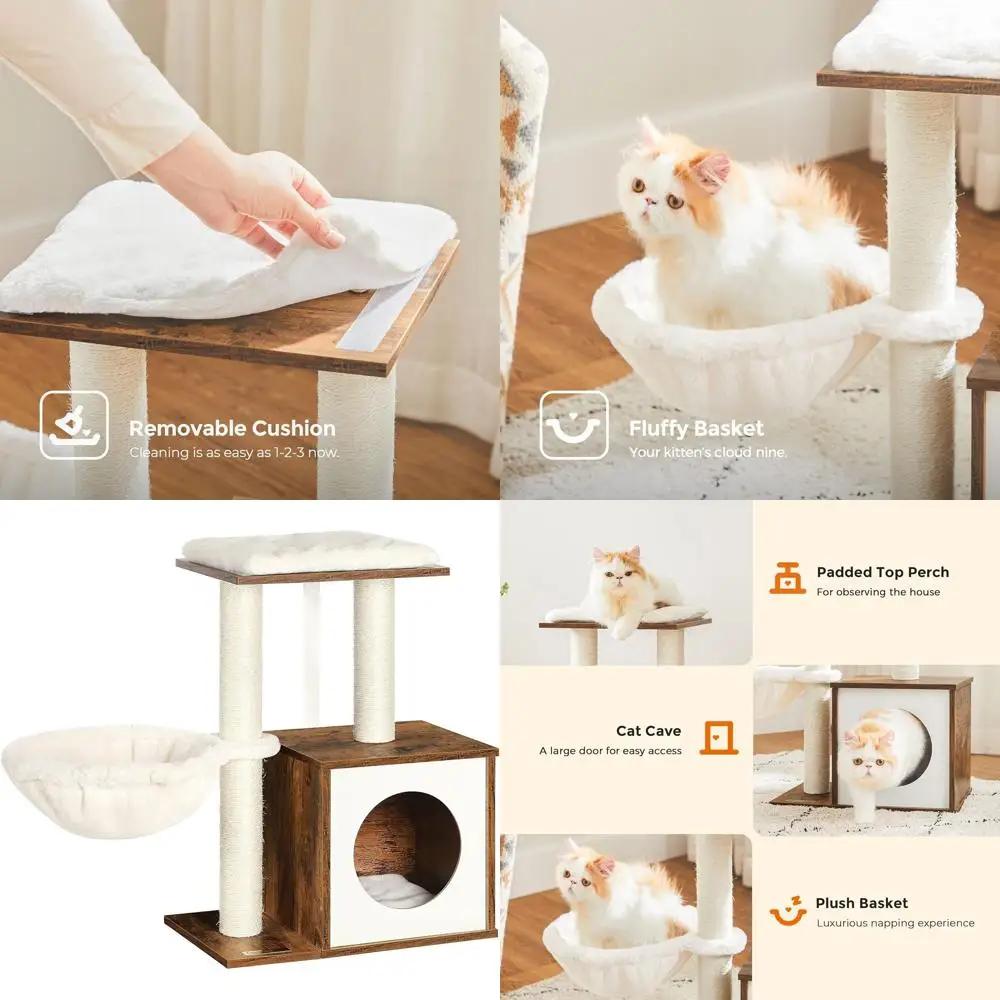 Removable Cushion
Cleaning is as easy as 1-2-3 now.

Fluffy Basket
Your kitten's cloud nine.

Padded Top Perch
For observing the house

Cat Cave
A large door for easy access

Plush Basket
Luxurious napping experience