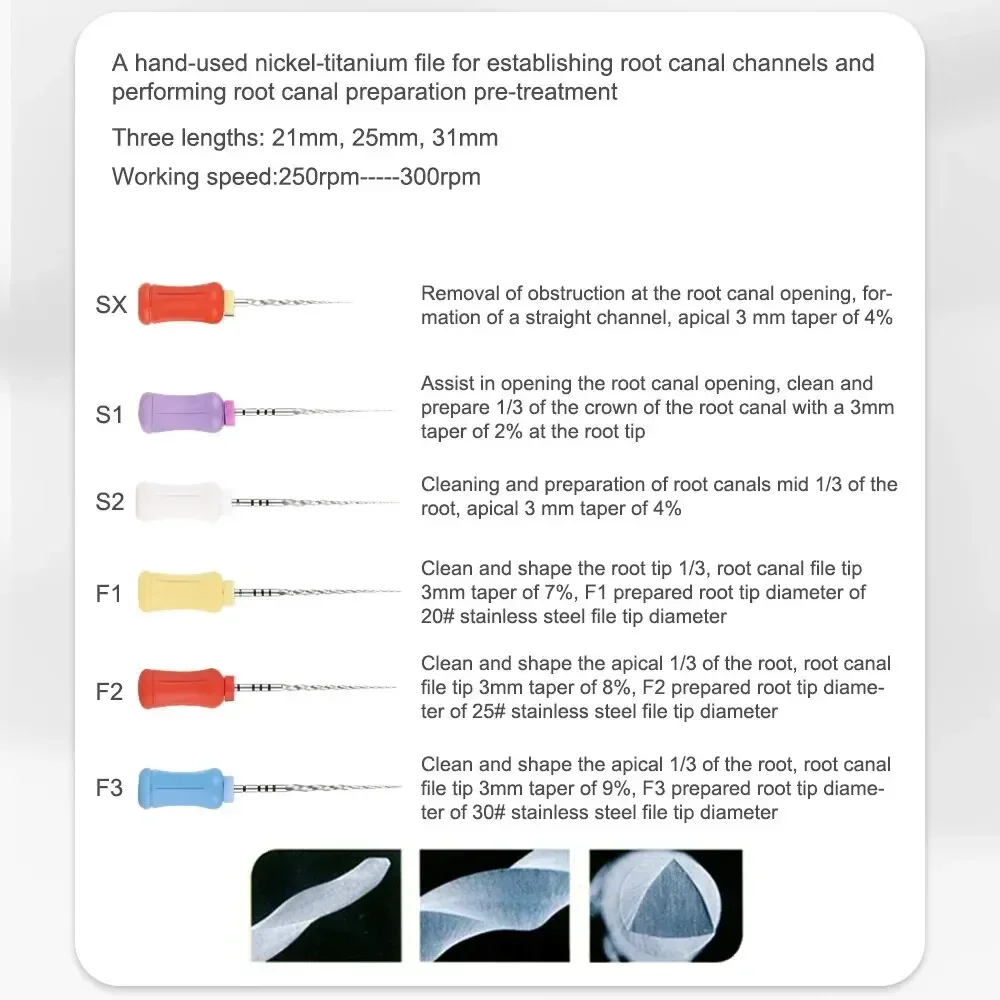 A hand-used nickel-titanium file for establishing root canal channels and performing root canal preparation pre-treatment

Three lengths: 21mm, 25mm, 31mm

Working speed:250rpm-----300rpm

SX

Removal of obstruction at the root canal opening, formation of a straight channel, apical 3 mm taper of 4%

S1

Assist in opening the root canal opening, clean and prepare 1/3 of the crown of the root canal with a 3mm taper of 2% at the root tip

S2

Cleaning and preparation of root canals mid 1/3 of the root, apical 3 mm taper of 4%

F1

Clean and shape the root tip 1/3, root canal file tip 3mm taper of 7%, F1 prepared root tip diameter of 20# stainless steel file tip diameter

F2

Clean and shape the apical 1/3 of the root, root canal file tip 3mm taper of 8%, F2 prepared root tip diameter of 25# stainless steel file tip diameter

F3

Clean and shape the apical 1/3 of the root, root canal file tip 3mm taper of 9%, F3 prepared root tip diameter of 30# stainless steel file tip diameter