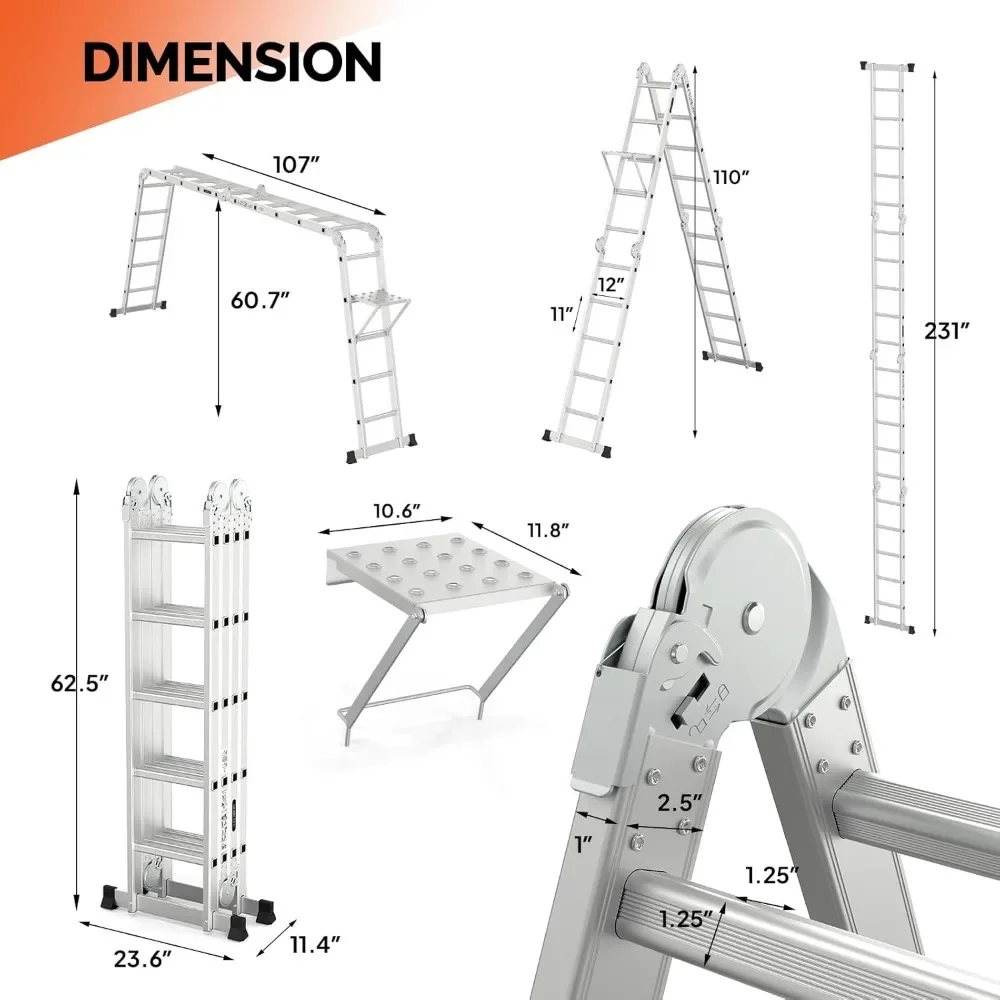 DIMENSION

107″

60.7″

110″

12″

11″

231″

62.5″

10.6″

11.8″

23.6″

11.4″

2.5″

1″

1.25″

1.25″