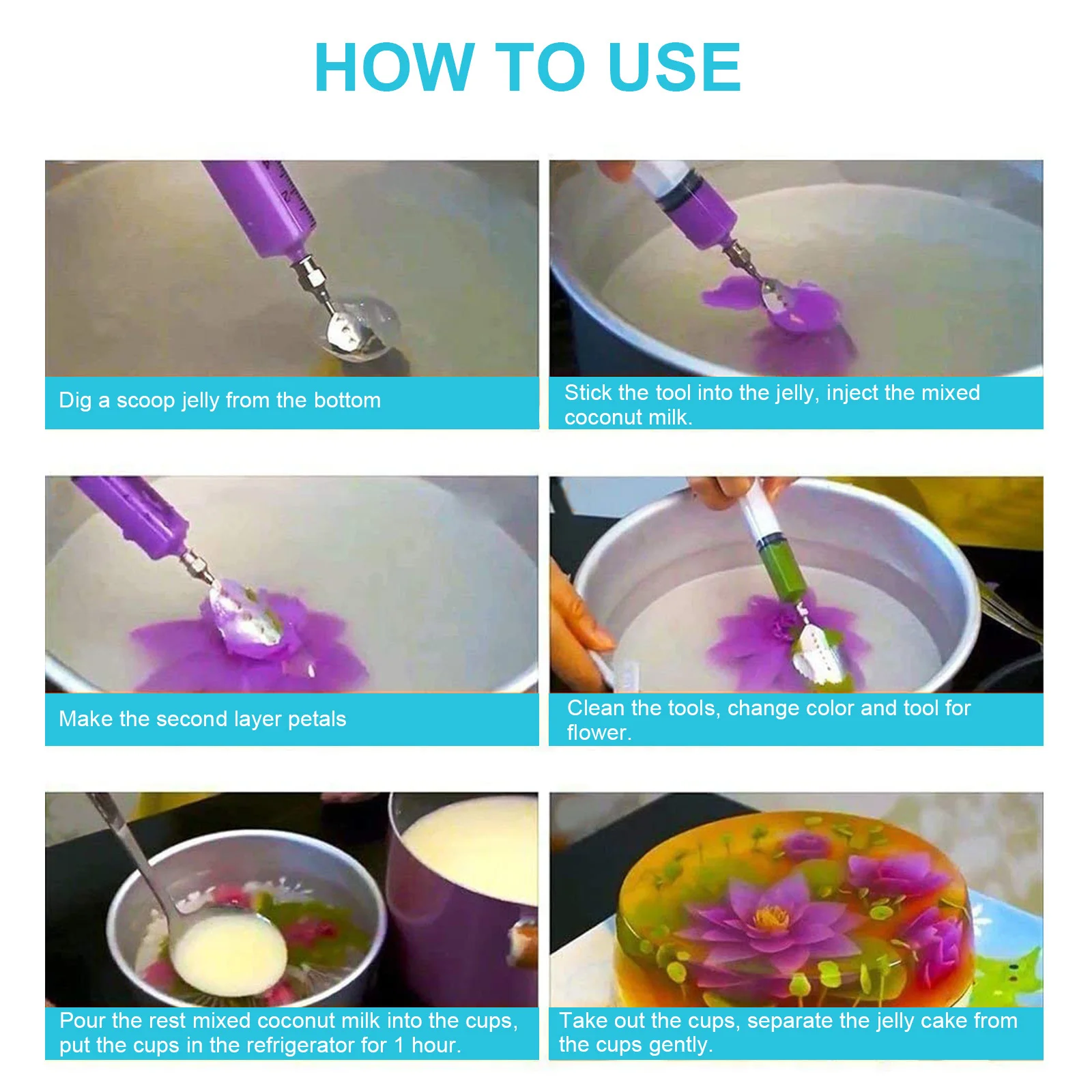 HOW TO USE

Dig a scoop jelly from the bottom

Stick the tool into the jelly, inject the mixed coconut milk.

Make the second layer petals

Clean the tools, change color and tool for flower.

Pour the rest mixed coconut milk into the cups, put the cups in the refrigerator for 1 hour.

Take out the cups, separate the jelly cake from the cups gently.