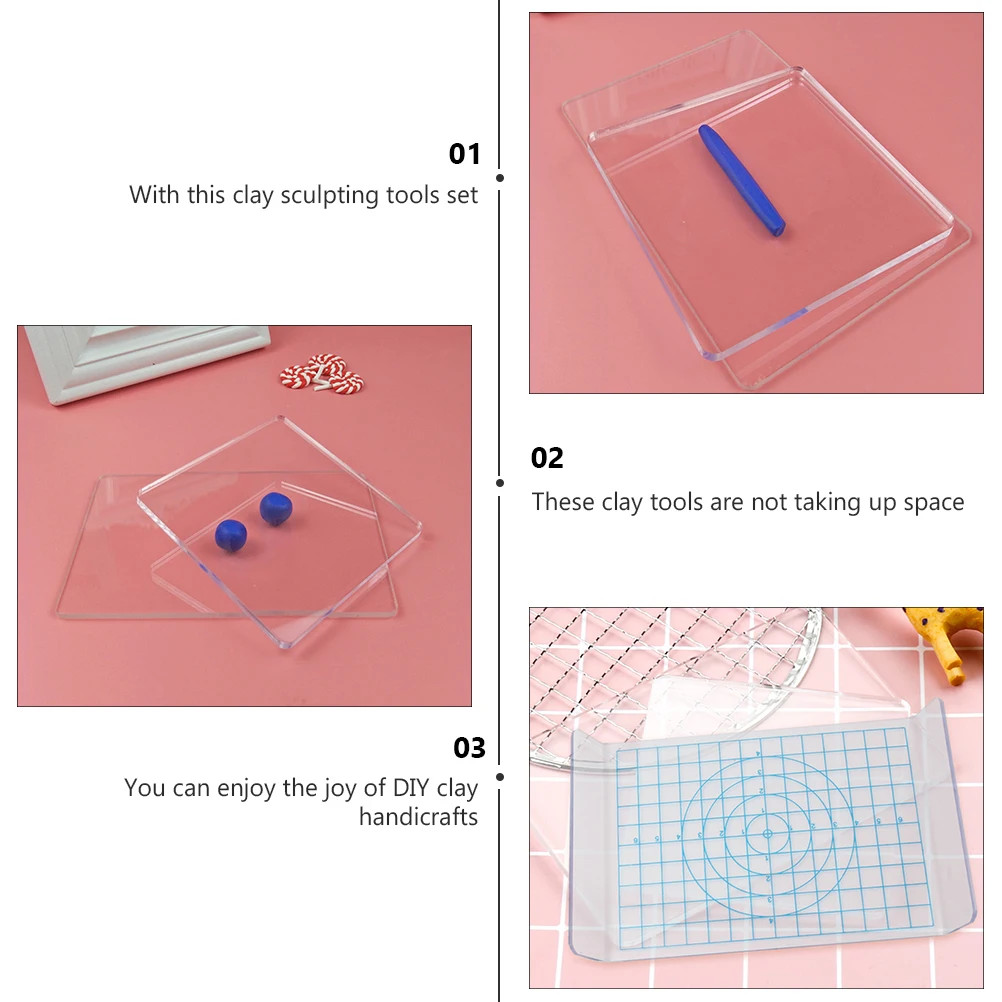 01
With this clay sculpting tools set

02
These clay tools are not taking up space

03
You can enjoy the joy of DIY clay handicrafts