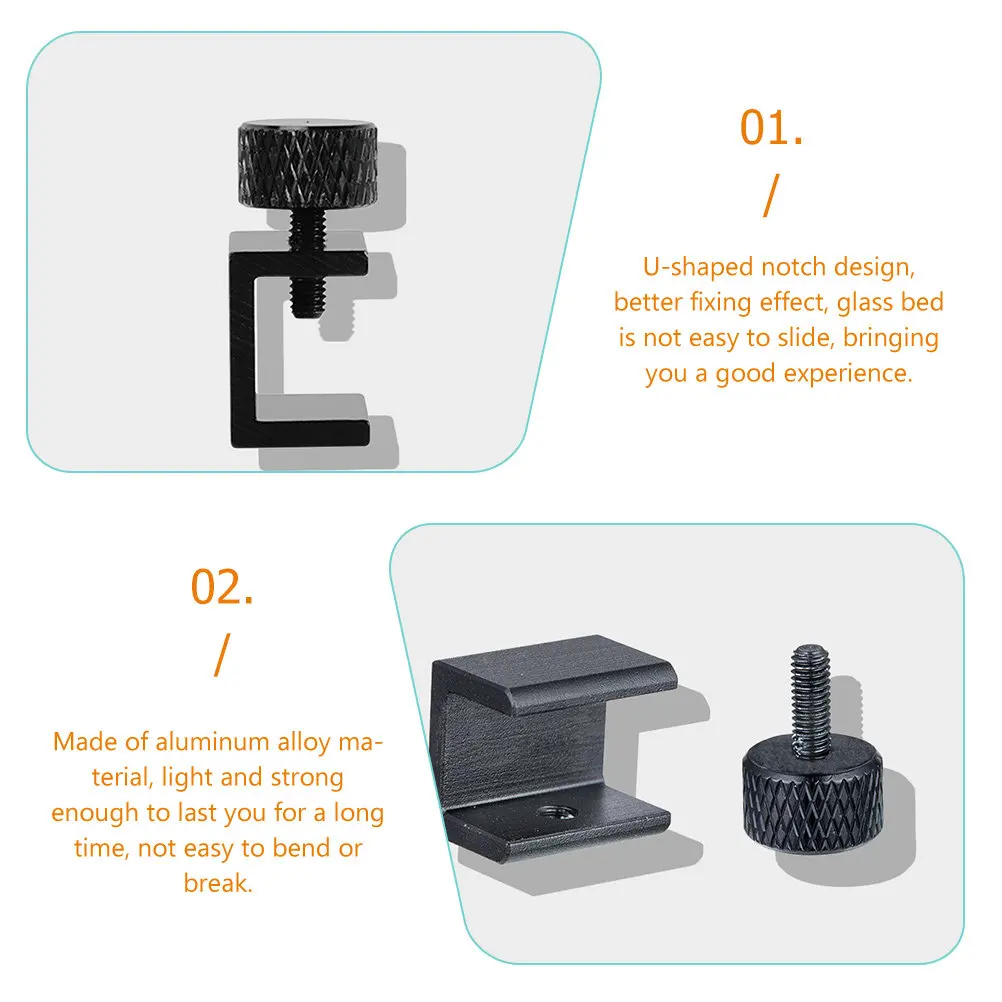 01.
/
U-shaped notch design, better fixing effect, glass bed is not easy to slide, bringing you a good experience.

02.
/
Made of aluminum alloy material, light and strong enough to last you for a long time, not easy to bend or break.