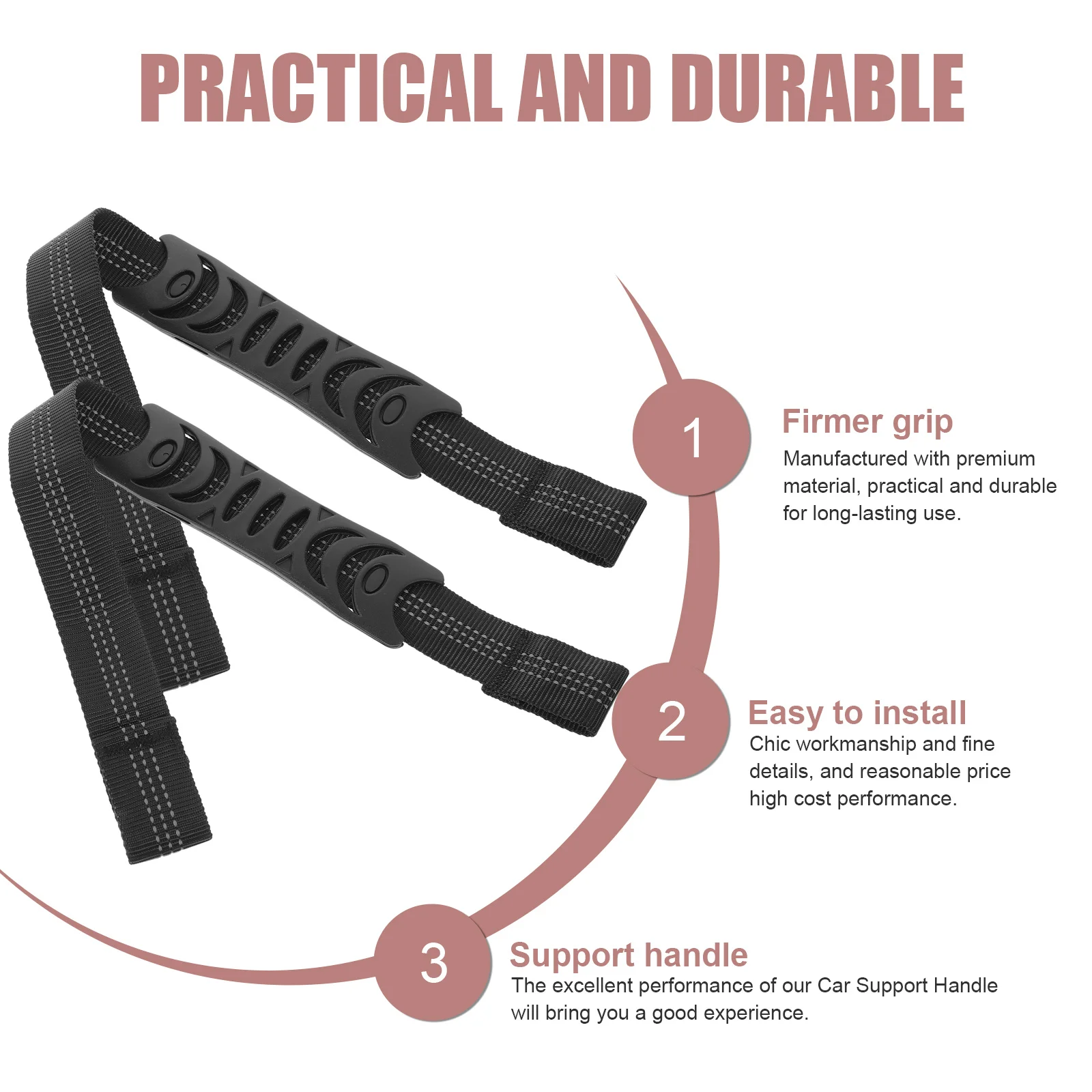 PRACTICAL AND DURABLE

1

Firmer grip
Manufactured with premium material, practical and durable for long-lasting use.

2

Easy to install
Chic workmanship and fine details, and reasonable price high cost performance.

3

Support handle
The excellent performance of our Car Support Handle will bring you a good experience.