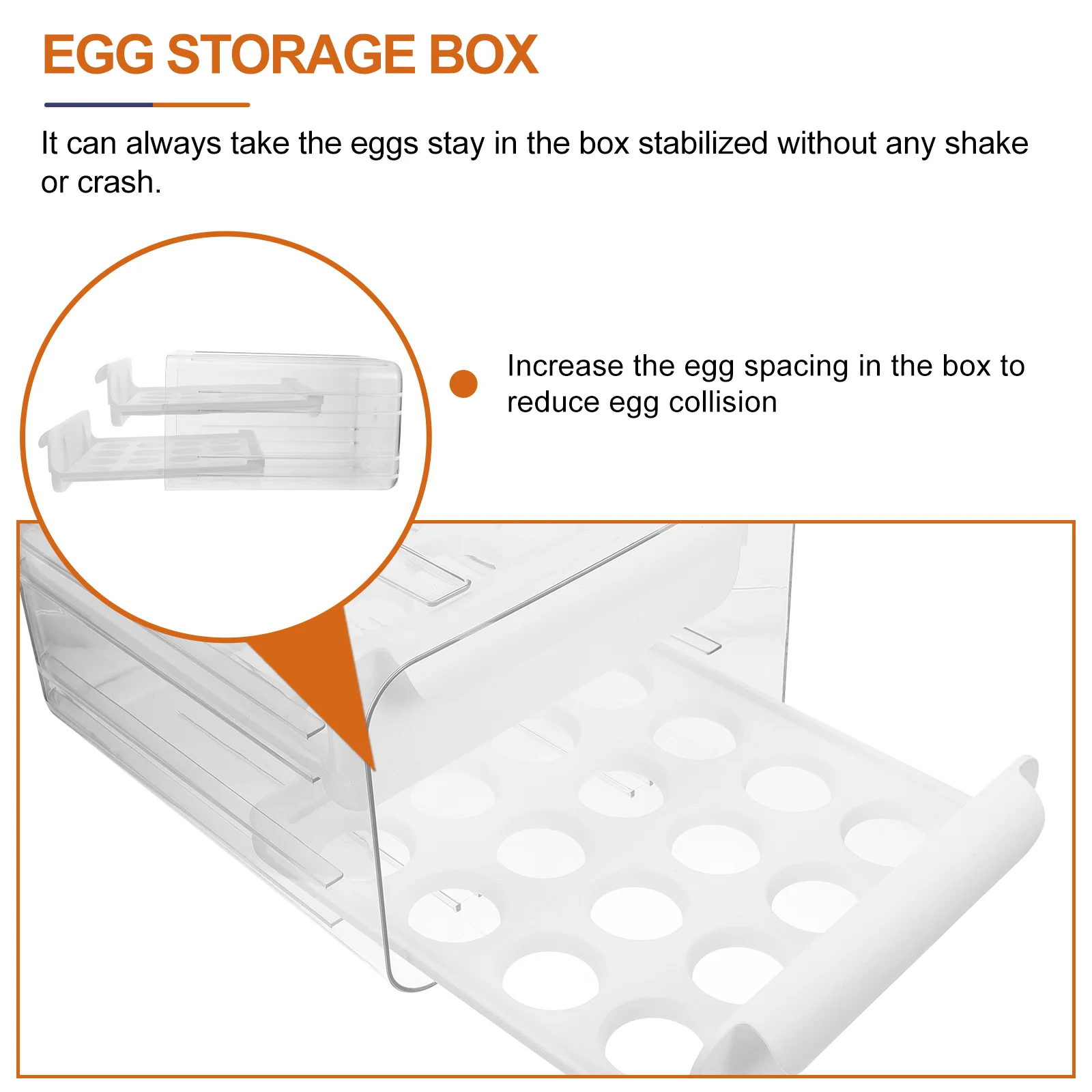 EGG STORAGE BOX

It can always take the eggs stay in the box stabilized without any shake or crash.

Increase the egg spacing in the box to reduce egg collision